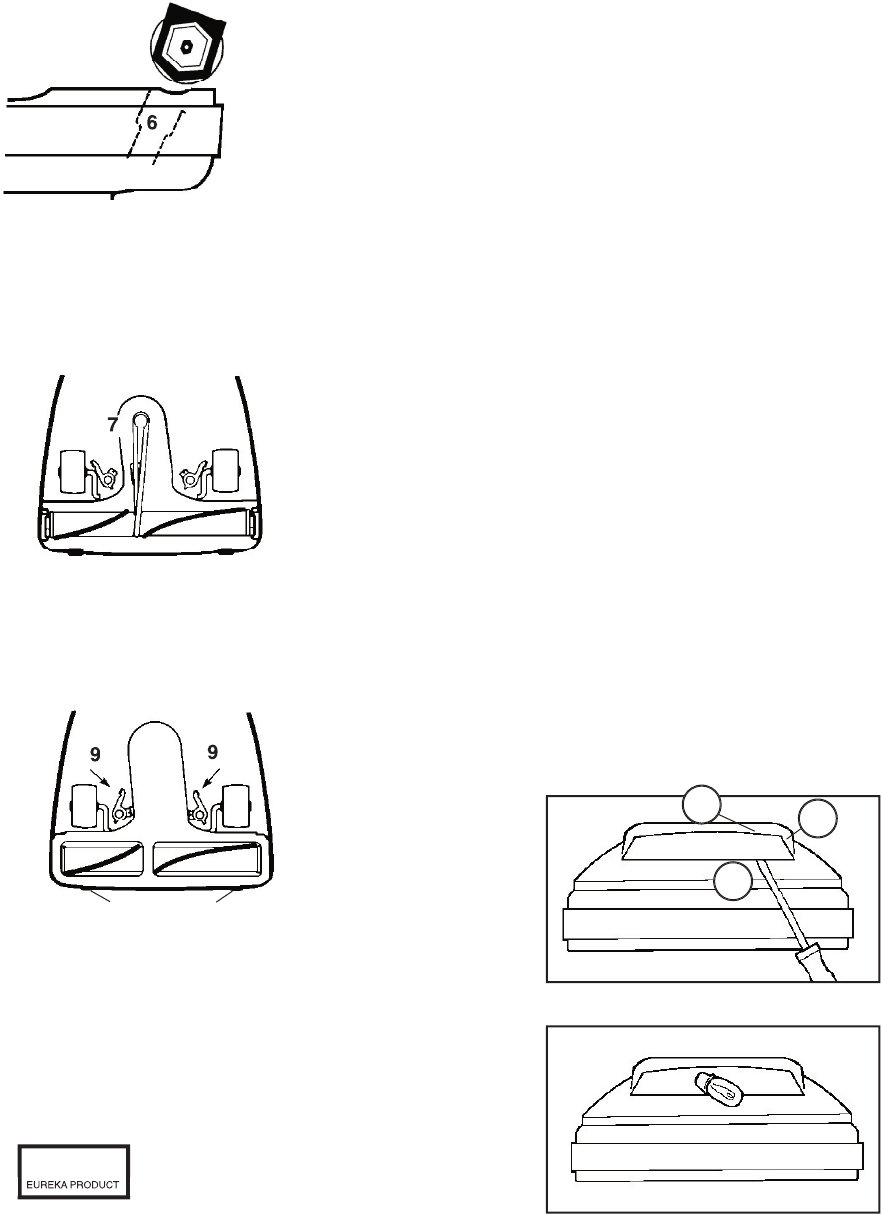 6

7

9

9

EUREKA PRODUCT