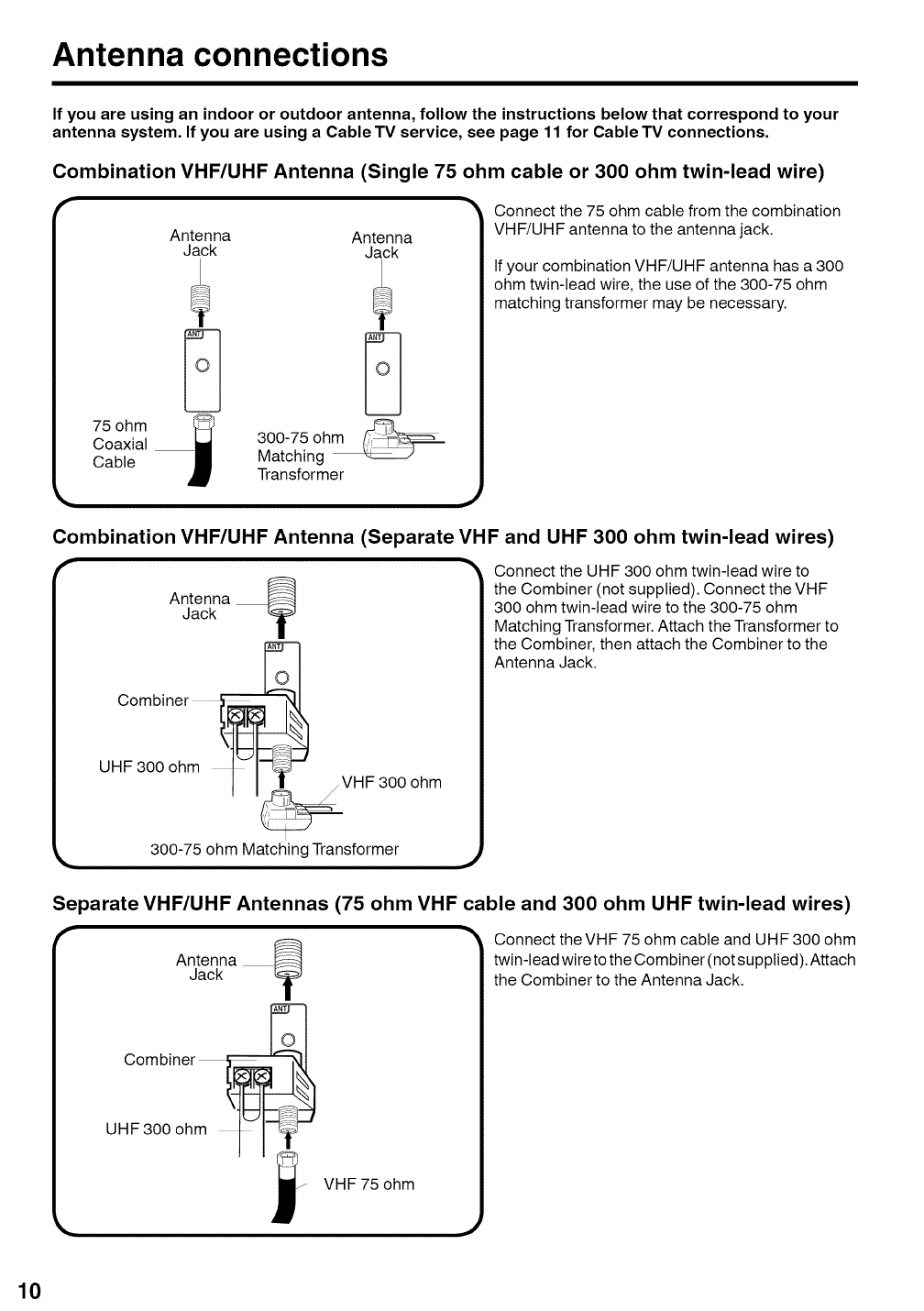 Antenna connections

If you are using an indoor or outdoor antenna, follow the instructions below that correspond to your antenna system. If you are using a Cable TV service, see page 11 for Cable TV connections.

Combination VHF/UHF Antenna (Single 75 ohm cable or 300 ohm twin-lead wire)

Antenna Jack

ANT

75 ohm Coaxial Cable

Antenna Jack

ANT

300-75 ohm Matching Transformer

Connect the 75 ohm cable from the combination VHF/UHF antenna to the antenna jack.

If your combination VHF/UHF antenna has a 300 ohm twin-lead wire, the use of the 300-75 ohm matching transformer may be necessary.

Combination VHF/UHF Antenna (Separate VHF and UHF 300 ohm twin-lead wires)

Antenna Jack

ANT

Combiner

UHF 300 ohm

VHF 300 ohm

300-75 ohm Matching Transformer

Connect the UHF 300 ohm twin-lead wire to the Combiner (not supplied). Connect the VHF 300 ohm twin-lead wire to the 300-75 ohm Matching Transformer. Attach the Transformer to the Combiner, then attach the Combiner to the Antenna Jack.

Separate VHF/UHF Antennas (75 ohm VHF cable and 300 ohm UHF twin-lead wires)

Antenna Jack

ANT

Combiner

UHF 300 ohm

VHF 75 ohm

Connect the VHF 75 ohm cable and UHF 300 ohm twin-lead wire to the Combiner (not supplied). Attach the Combiner to the Antenna Jack.

10