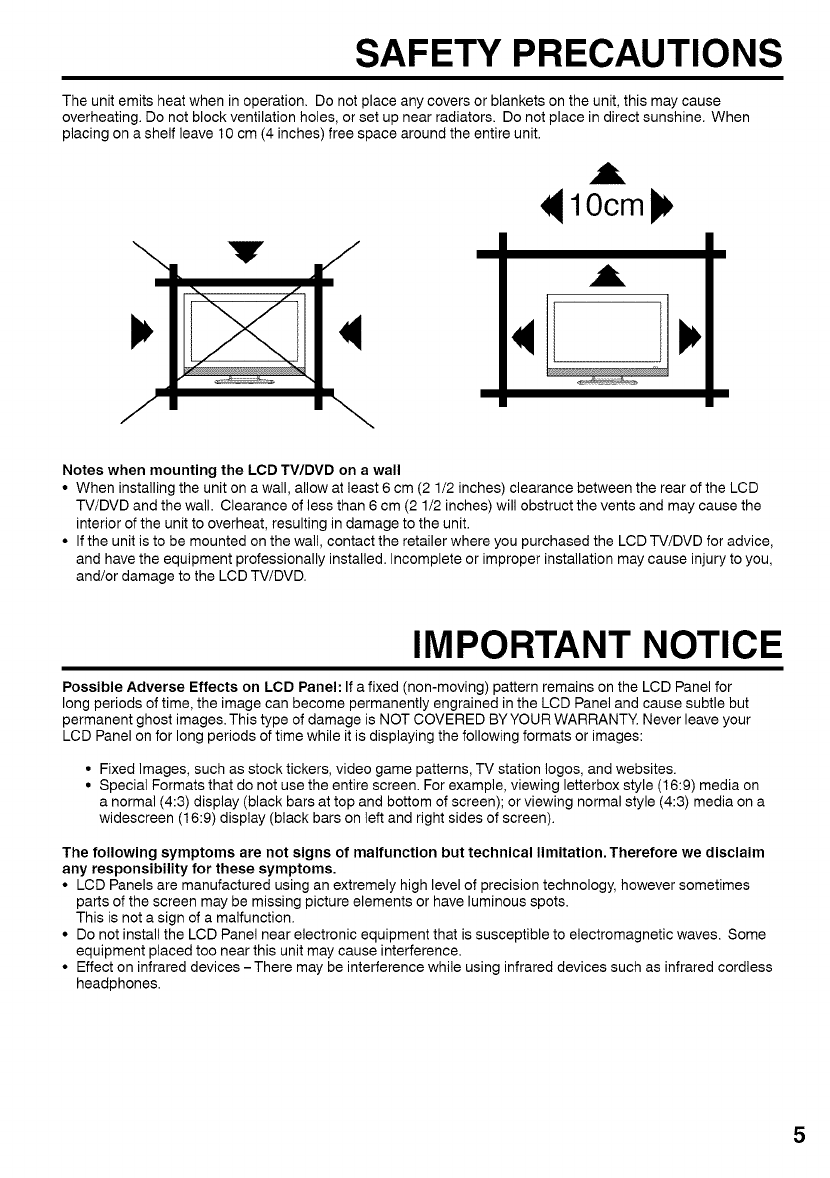 SAFETY PRECAUTIONS

The unit emits heat when in operation. Do not place any covers or blankets on the unit, this may cause overheating. Do not block ventilation holes, or set up near radiators. Do not place in direct sunshine. When placing on a shelf leave 10 cm (4 inches) free space around the entire unit.

10cm

Notes when mounting the LCD TV/DVD on a wall
• When installing the unit on a wall, allow at least 6 cm (2 1/2 inches) clearance between the rear of the LCD TV/DVD and the wall. Clearance of less than 6 cm (2 1/2 inches) will obstruct the vents and may cause the interior of the unit to overheat, resulting in damage to the unit.
• If the unit is to be mounted on the wall, contact the retailer where you purchased the LCD TV/DVD for advice, and have the equipment professionally installed. Incomplete or improper installation may cause injury to you, and/or damage to the LCD TV/DVD.

IMPORTANT NOTICE

Possible Adverse Effects on LCD Panel: If a fixed (non-moving) pattern remains on the LCD Panel for long periods of time, the image can become permanently engrained in the LCD Panel and cause subtle but permanent ghost images. This type of damage is NOT COVERED BY YOUR WARRANTY. Never leave your LCD Panel on for long periods of time while it is displaying the following formats or images:

• Fixed Images, such as stock tickers, video game patterns, TV station logos, and websites.
• Special Formats that do not use the entire screen. For example, viewing letterbox style (16:9) media on a normal (4:3) display (black bars at top and bottom of screen); or viewing normal style (4:3) media on a widescreen (16:9) display (black bars on left and right sides of screen).

The following symptoms are not signs of malfunction but technical limitation. Therefore we disclaim any responsibility for these symptoms.
• LCD Panels are manufactured using an extremely high level of precision technology, however sometimes parts of the screen may be missing picture elements or have luminous spots.
This is not a sign of a malfunction.
• Do not install the LCD Panel near electronic equipment that is susceptible to electromagnetic waves. Some equipment placed too near this unit may cause interference.
• Effect on infrared devices – There may be interference while using infrared devices such as infrared cordless headphones.

5