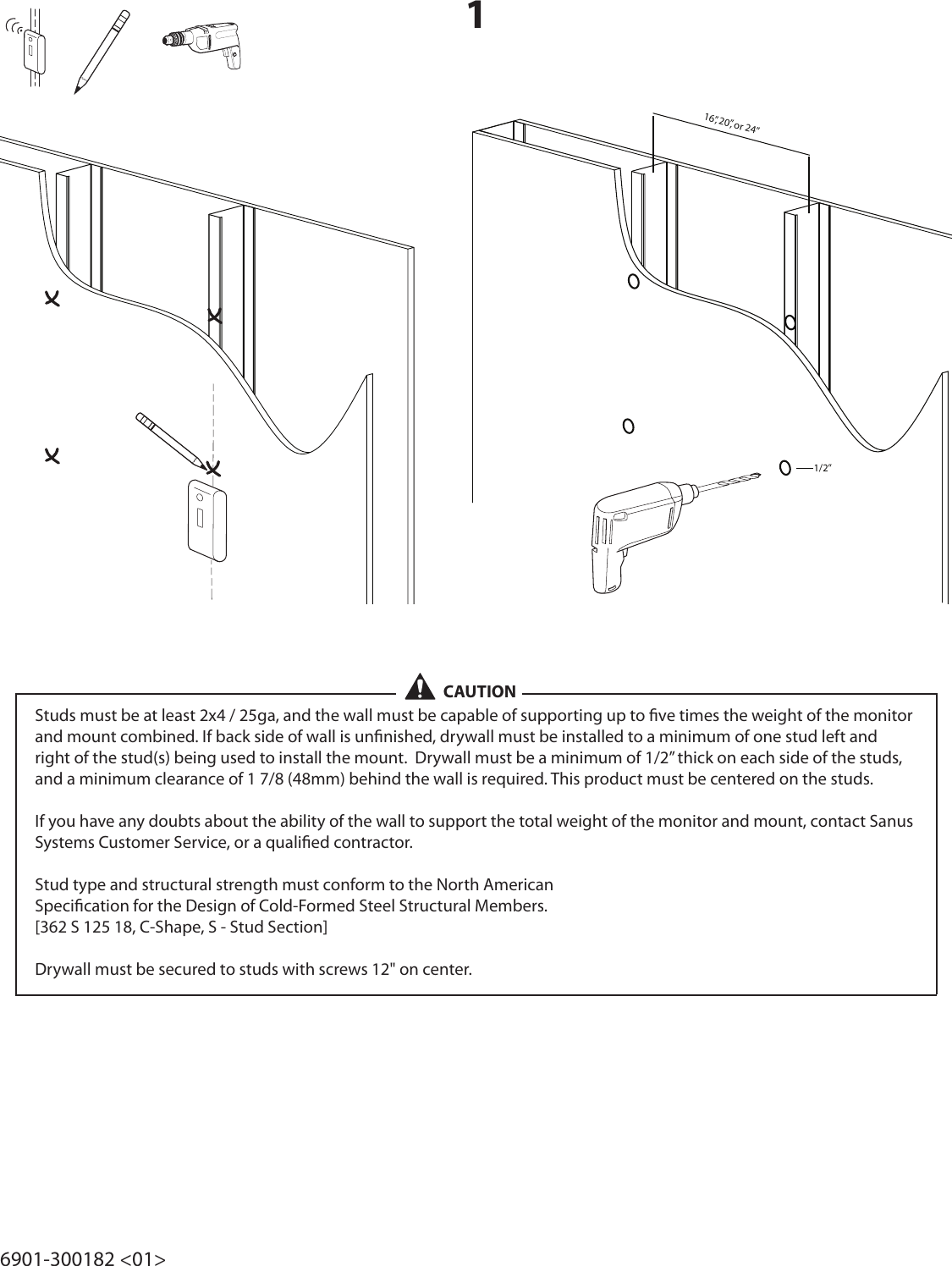 1

16", 20", or 24"

1/2"

CAUTION

Studs must be at least 2x4 / 25ga, and the wall must be capable of supporting up to five times the weight of the monitor and mount combined. If back side of wall is unfinished, drywall must be installed to a minimum of one stud left and right of the stud(s) being used to install the mount. Drywall must be a minimum of 1/2" thick on each side of the studs, and a minimum clearance of 1 7/8 (48mm) behind the wall is required. This product must be centered on the studs.

If you have any doubts about the ability of the wall to support the total weight of the monitor and mount, contact Sanus Systems Customer Service, or a qualified contractor.

Stud type and structural strength must conform to the North American Specification for the Design of Cold-Formed Steel Structural Members. [362 S 125 18, C-Shape, S - Stud Section]

Drywall must be secured to studs with screws 12" on center.

6901-300182 <01>