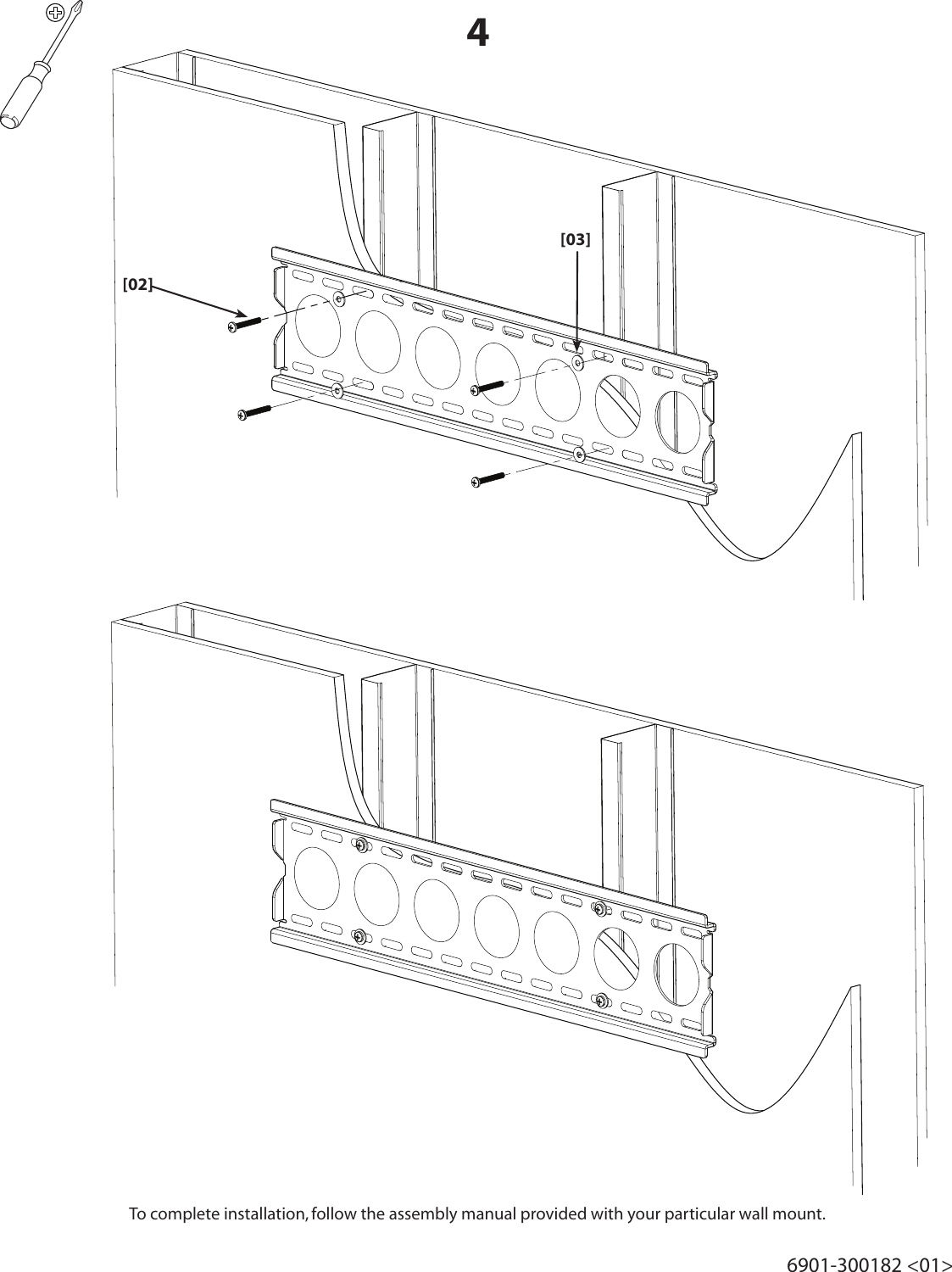 4

[03]

[02]

To complete installation, follow the assembly manual provided with your particular wall mount.

6901-300182 <01>