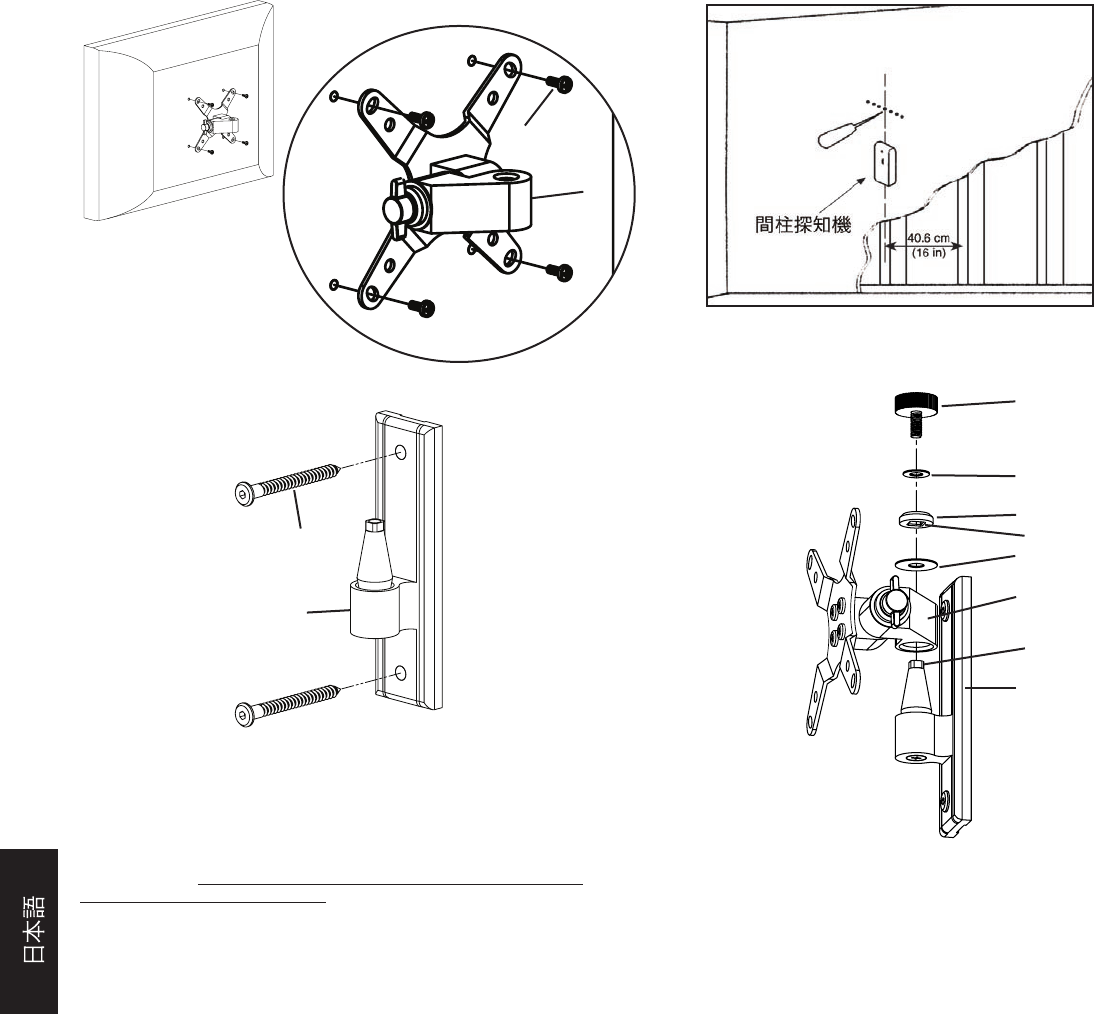 間柱探知機

40.6 cm
(16 in)

日本語