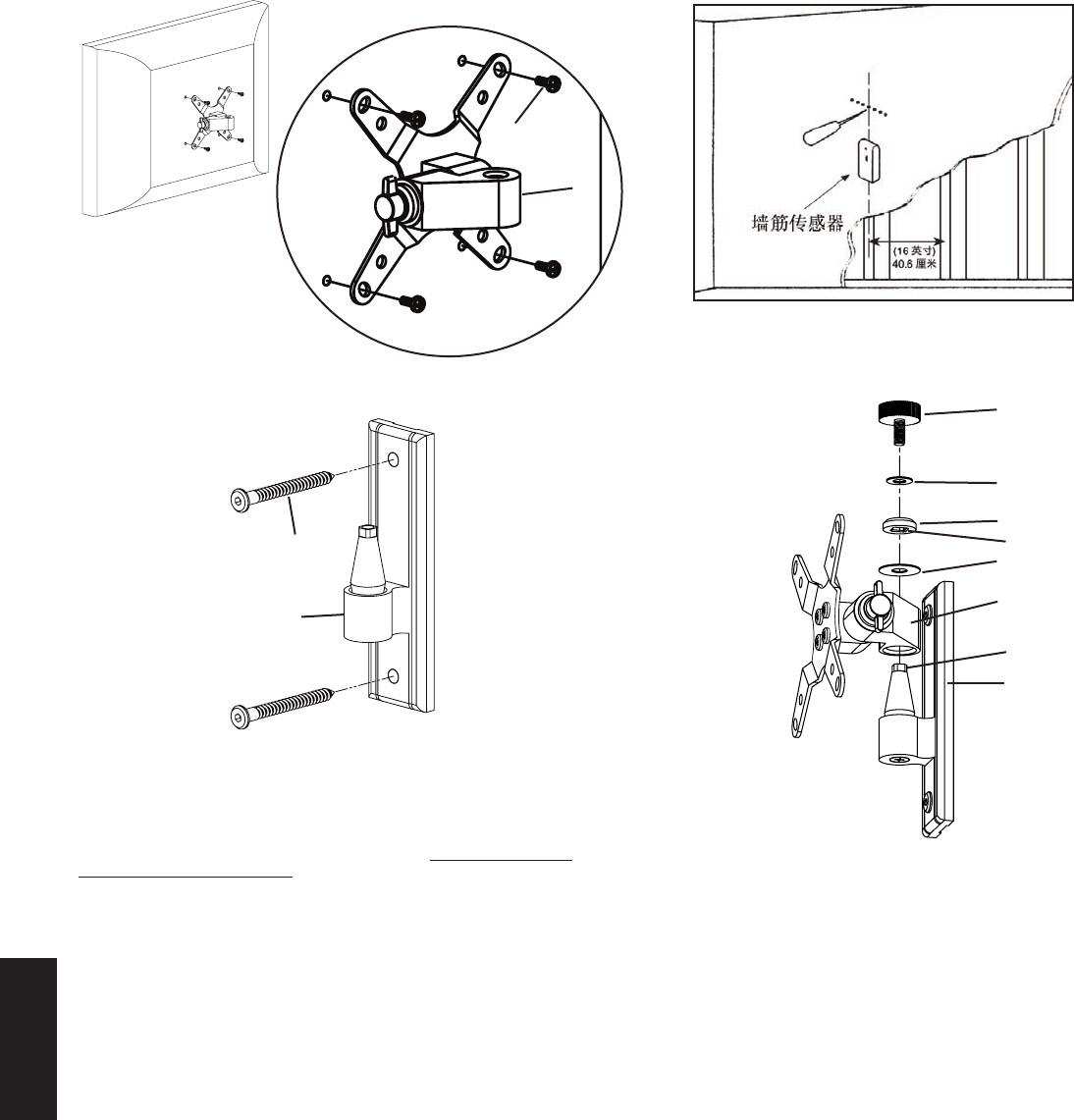 墙筋传感器

(16 英寸)
40.8 厘米