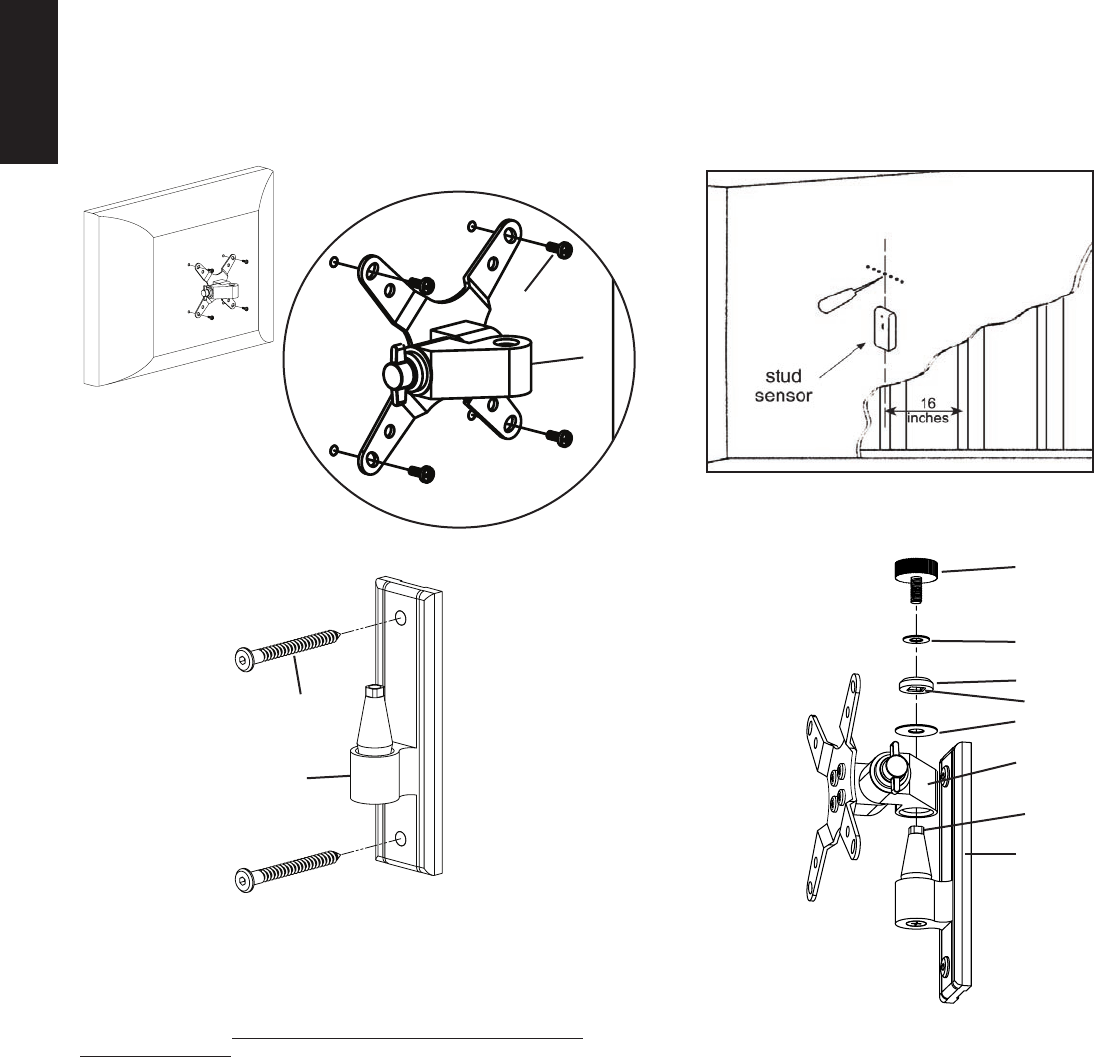 stud sensor

16 inches