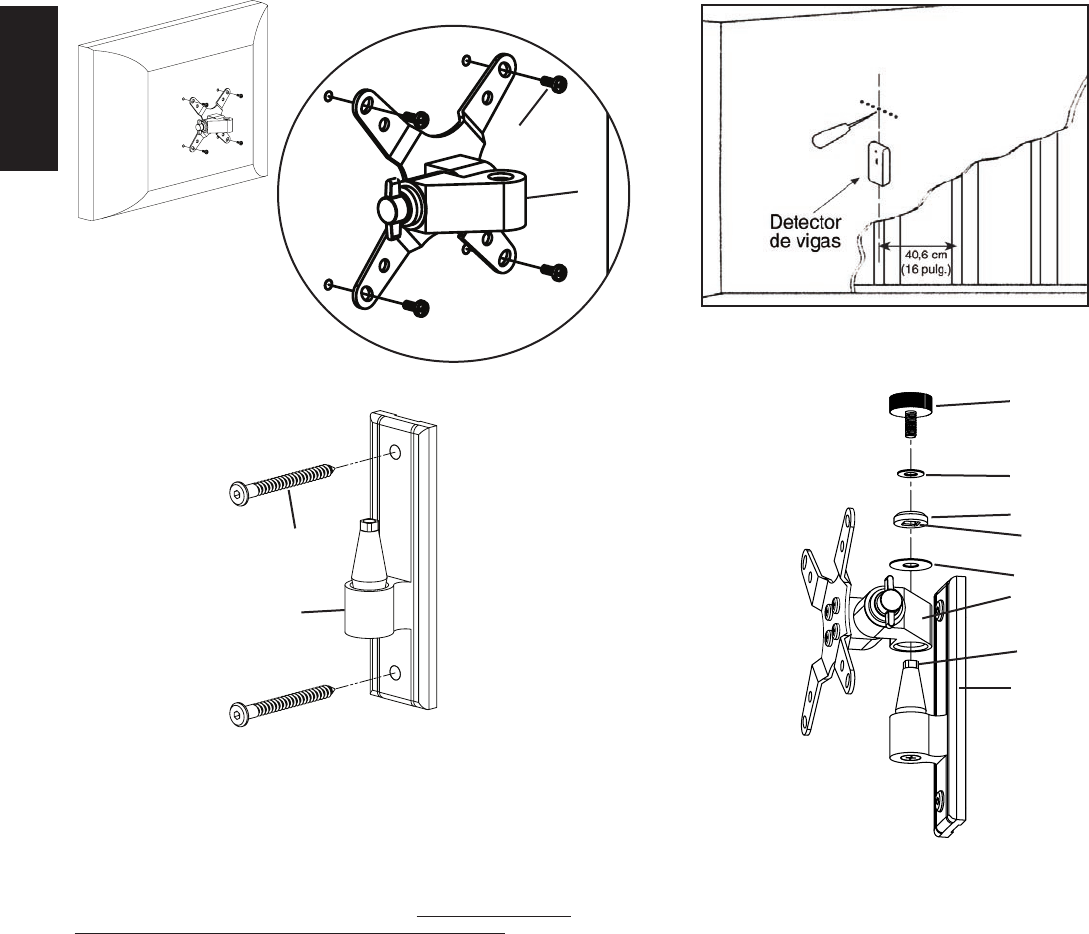 Detector de vigas

40,6 cm (16 pulg.)