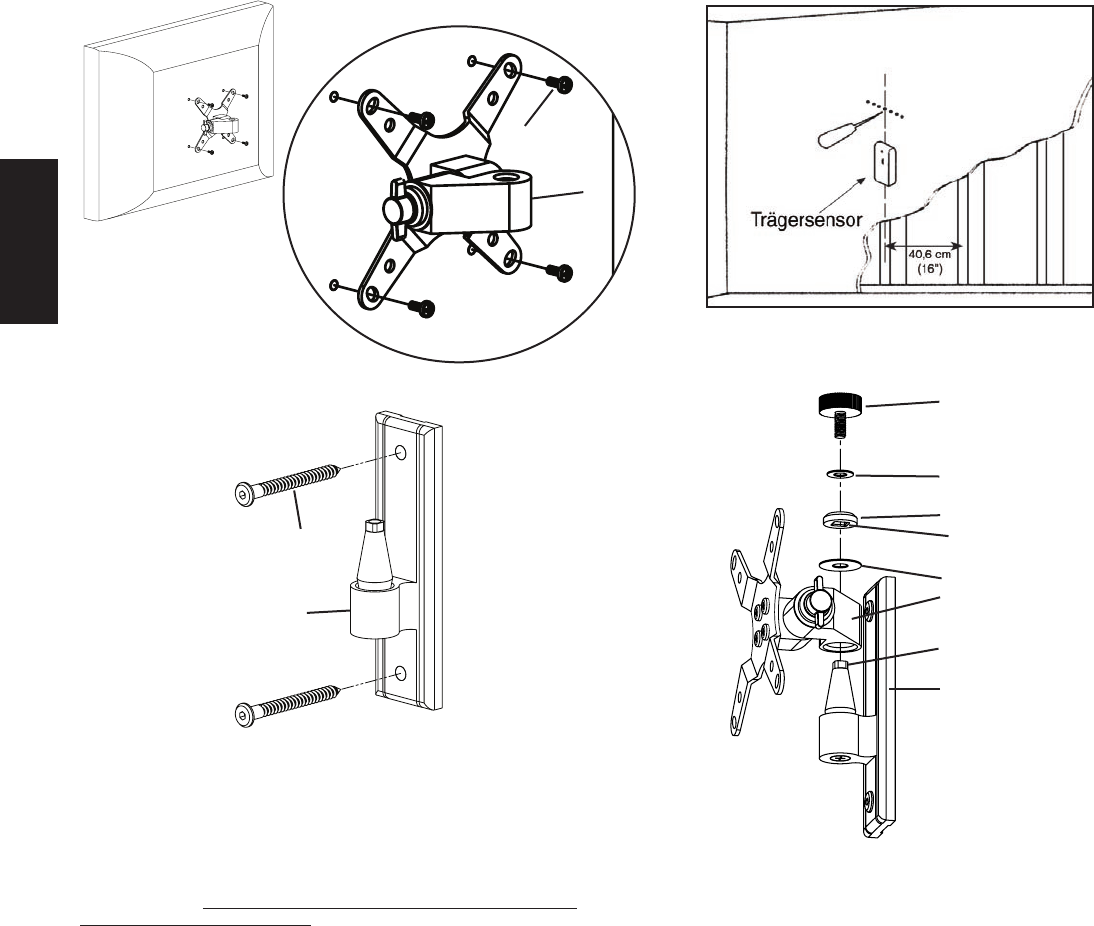 Trägersensor

40,6 cm
(16")