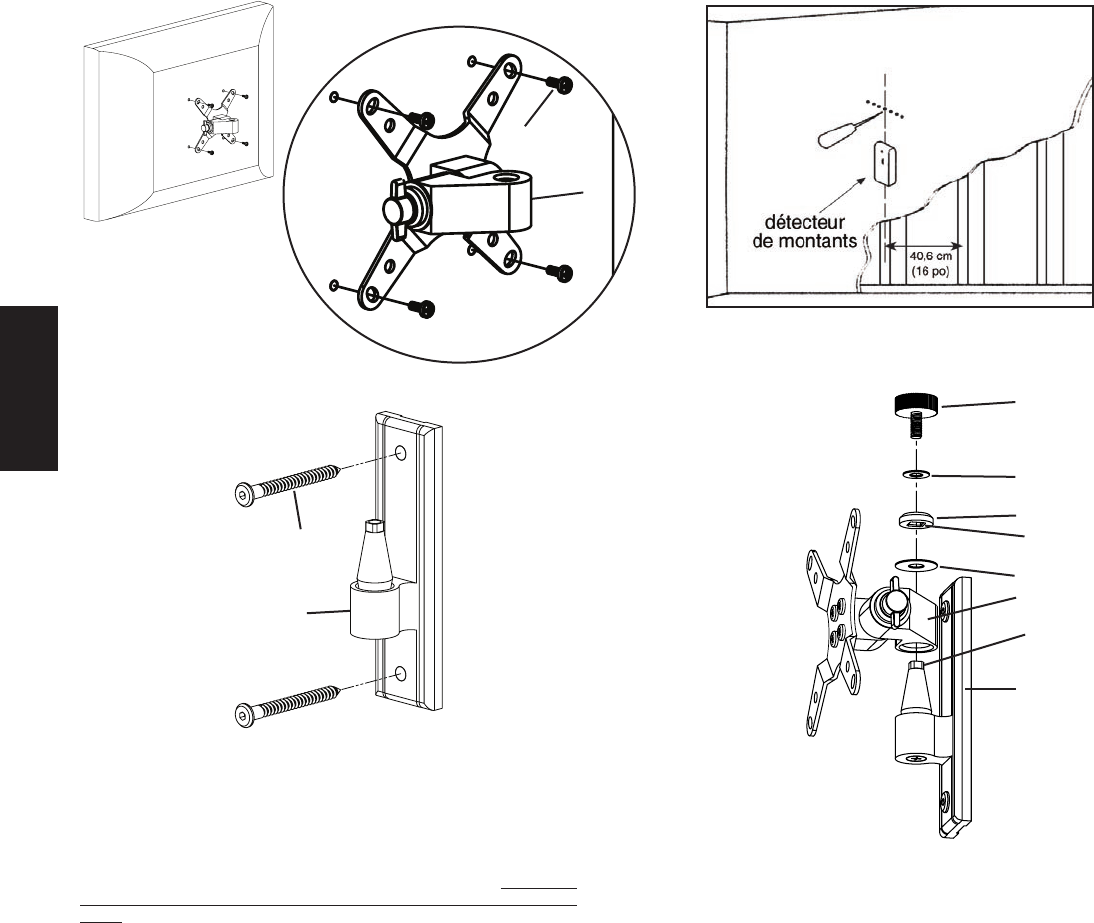 détecteur de montants

40,6 cm (16 po)