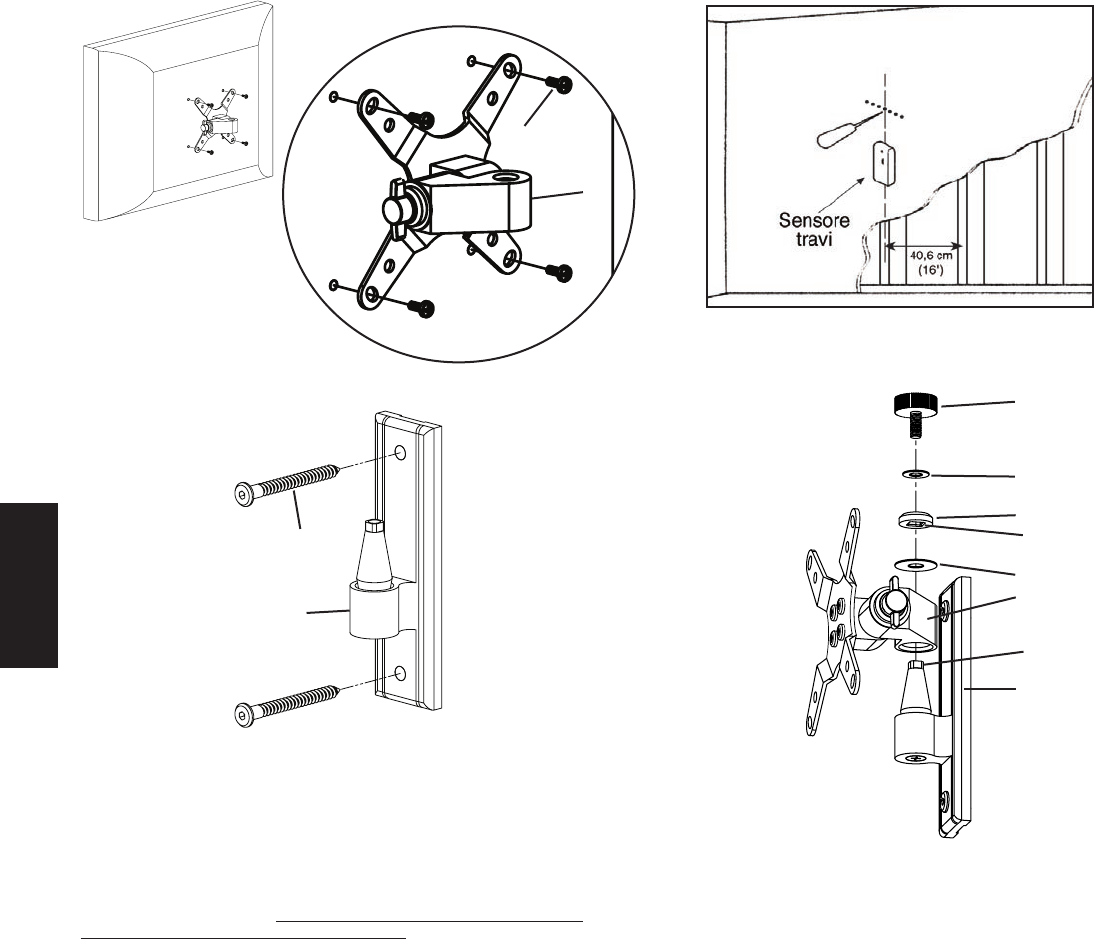 Sensore travi

40,6 cm (16')