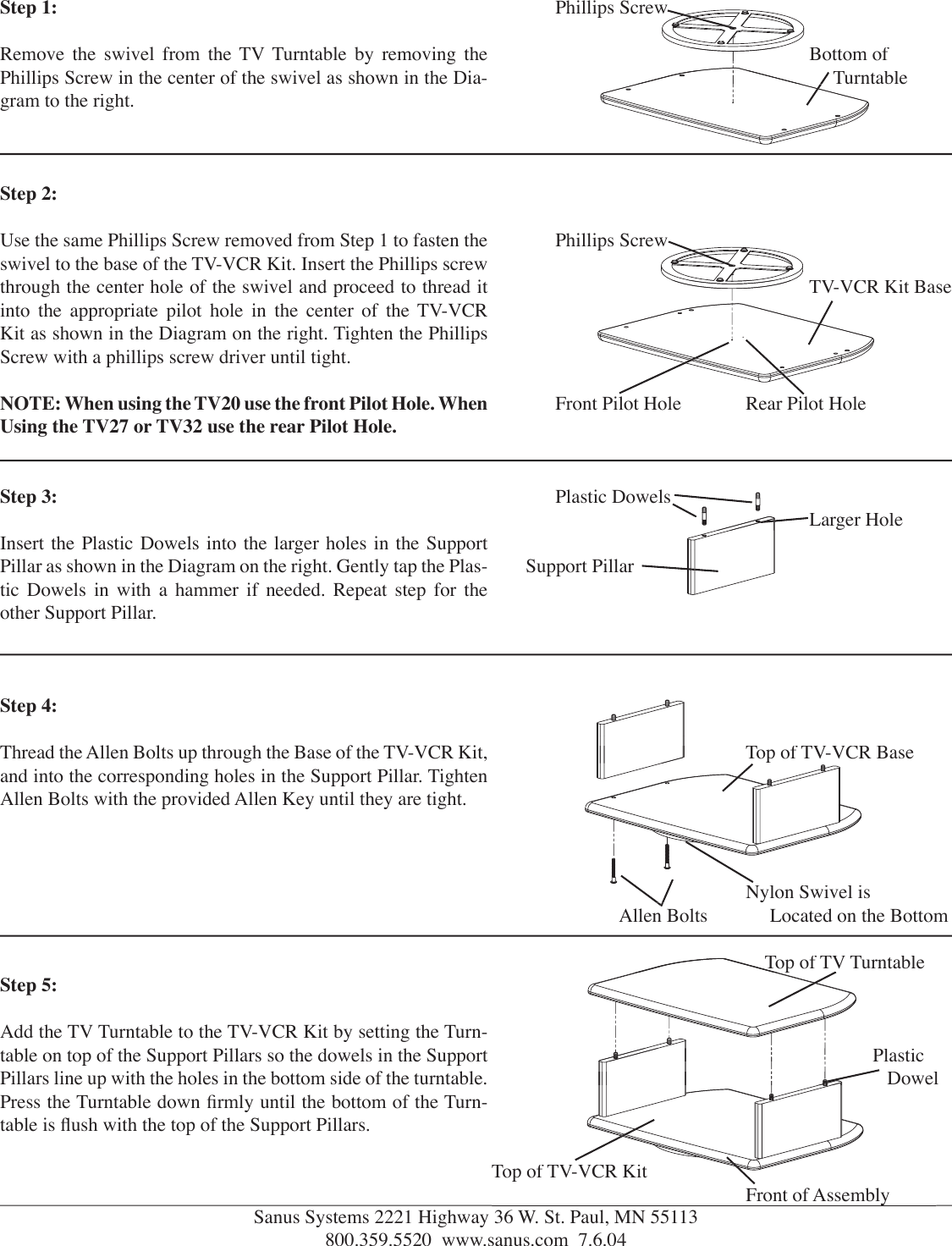 Step 1:

Remove the swivel from the TV Turntable by removing the Phillips Screw in the center of the swivel as shown in the Diagram to the right.

Phillips Screw

Bottom of Turntable

Step 2:

Use the same Phillips Screw removed from Step 1 to fasten the swivel to the base of the TV-VCR Kit. Insert the Phillips screw through the center hole of the swivel and proceed to thread it into the appropriate pilot hole in the center of the TV-VCR Kit as shown in the Diagram on the right. Tighten the Phillips Screw with a phillips screw driver until tight.

NOTE: When using the TV20 use the front Pilot Hole. When Using the TV27 or TV32 use the rear Pilot Hole.

Phillips Screw

TV-VCR Kit Base

Front Pilot Hole

Rear Pilot Hole

Step 3:

Insert the Plastic Dowels into the larger holes in the Support Pillar as shown in the Diagram on the right. Gently tap the Plastic Dowels in with a hammer if needed. Repeat step for the other Support Pillar.

Plastic Dowels

Larger Hole

Support Pillar

Step 4:

Thread the Allen Bolts up through the Base of the TV-VCR Kit, and into the corresponding holes in the Support Pillar. Tighten Allen Bolts with the provided Allen Key until they are tight.

Top of TV-VCR Base

Nylon Swivel is Located on the Bottom

Allen Bolts

Step 5:

Add the TV Turntable to the TV-VCR Kit by setting the Turntable on top of the Support Pillars so the dowels in the Support Pillars line up with the holes in the bottom side of the turntable. Press the Turntable down firmly until the bottom of the Turntable is flush with the top of the Support Pillars.

Top of TV Turntable

Plastic Dowel

Top of TV-VCR Kit

Front of Assembly

Sanus Systems 2221 Highway 36 W. St. Paul, MN 55113
800.359.5520 www.sanus.com 7.6.04