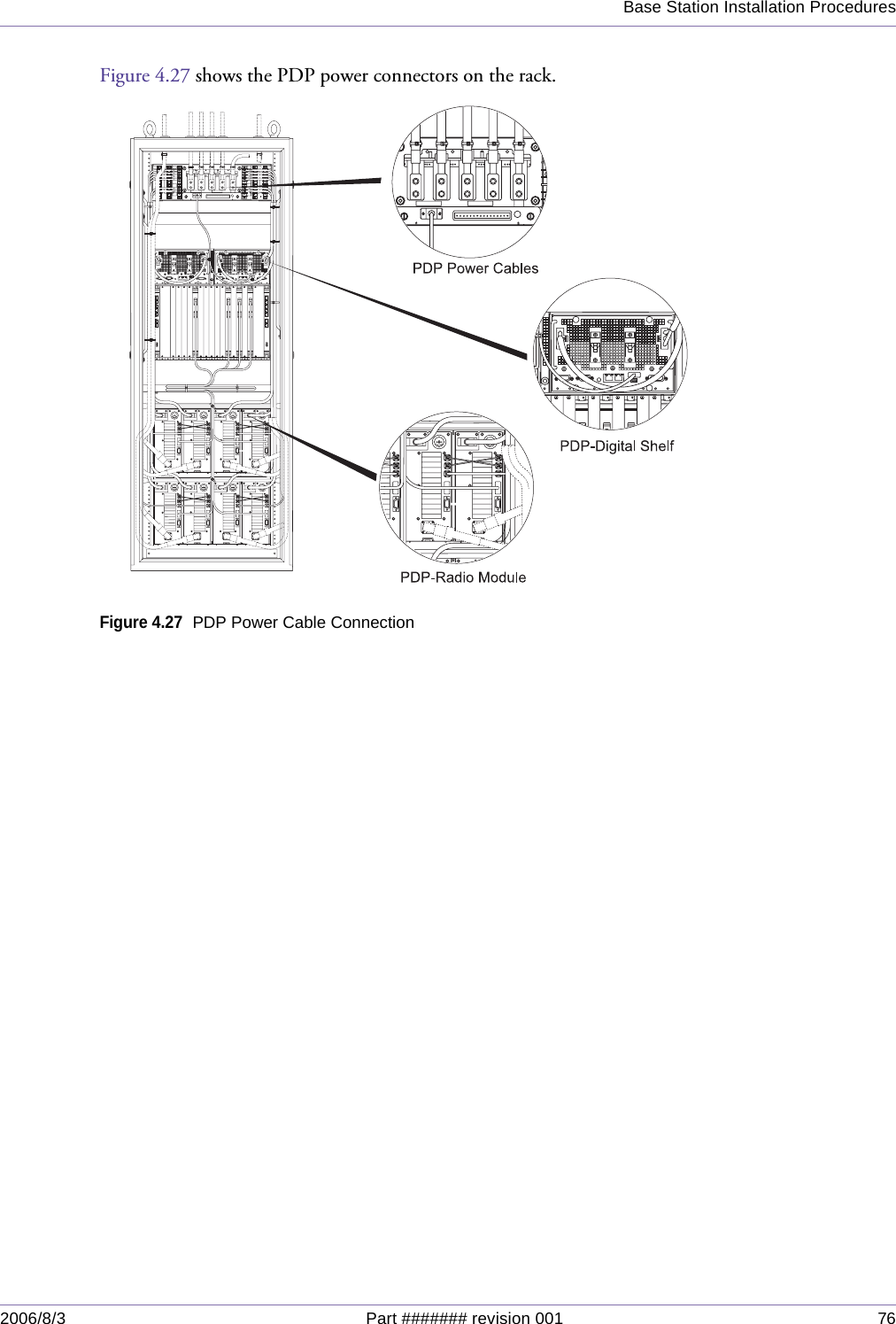 Base Station Installation Procedures

Figure 4.27 shows the PDP power connectors on the rack.

PDP Power Cables

PDP-Digital Shelf

PDP-Radio Module

Figure 4.27 PDP Power Cable Connection

2006/8/3 Part ####### revision 001 76