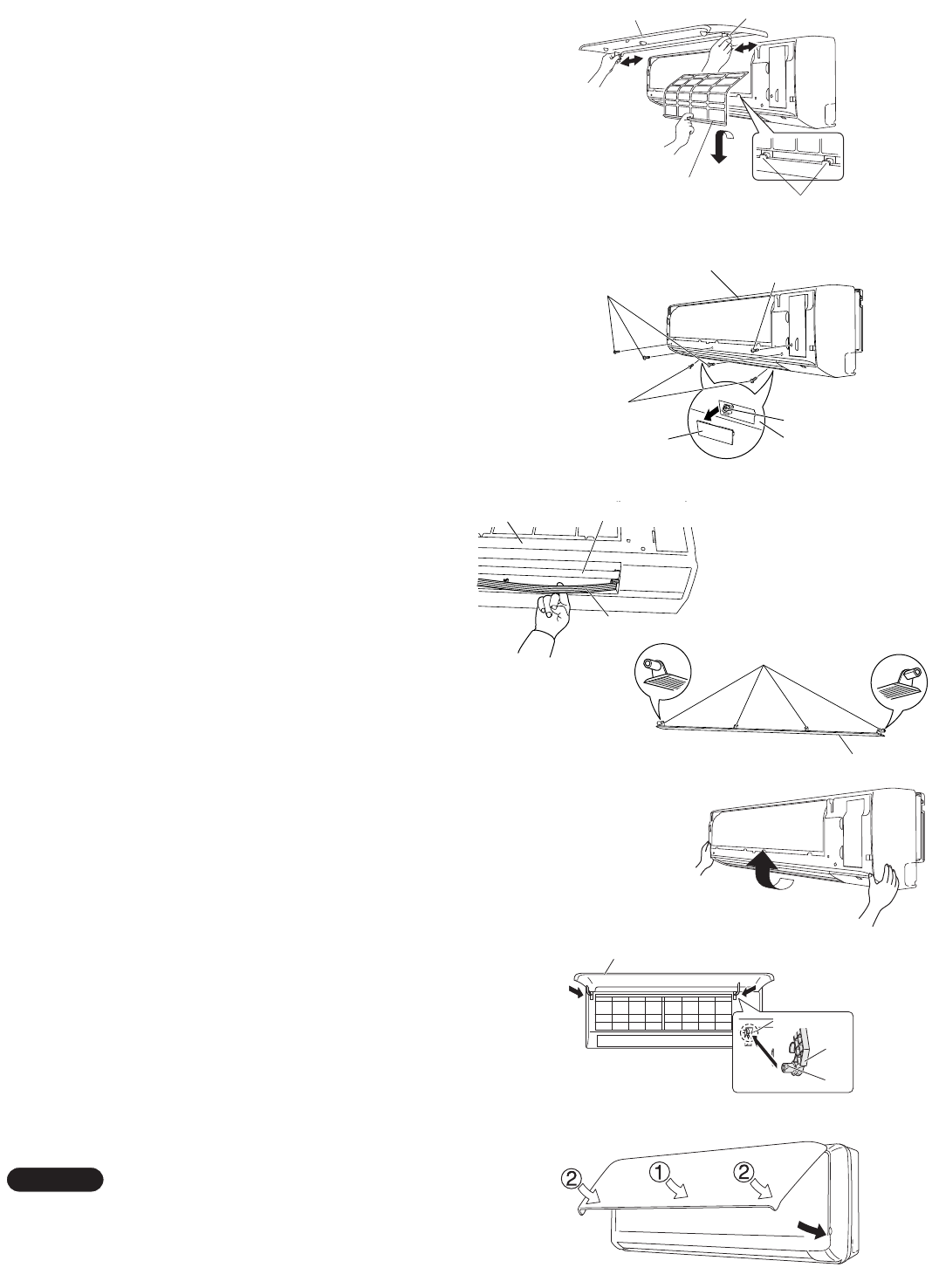 ② ① ②