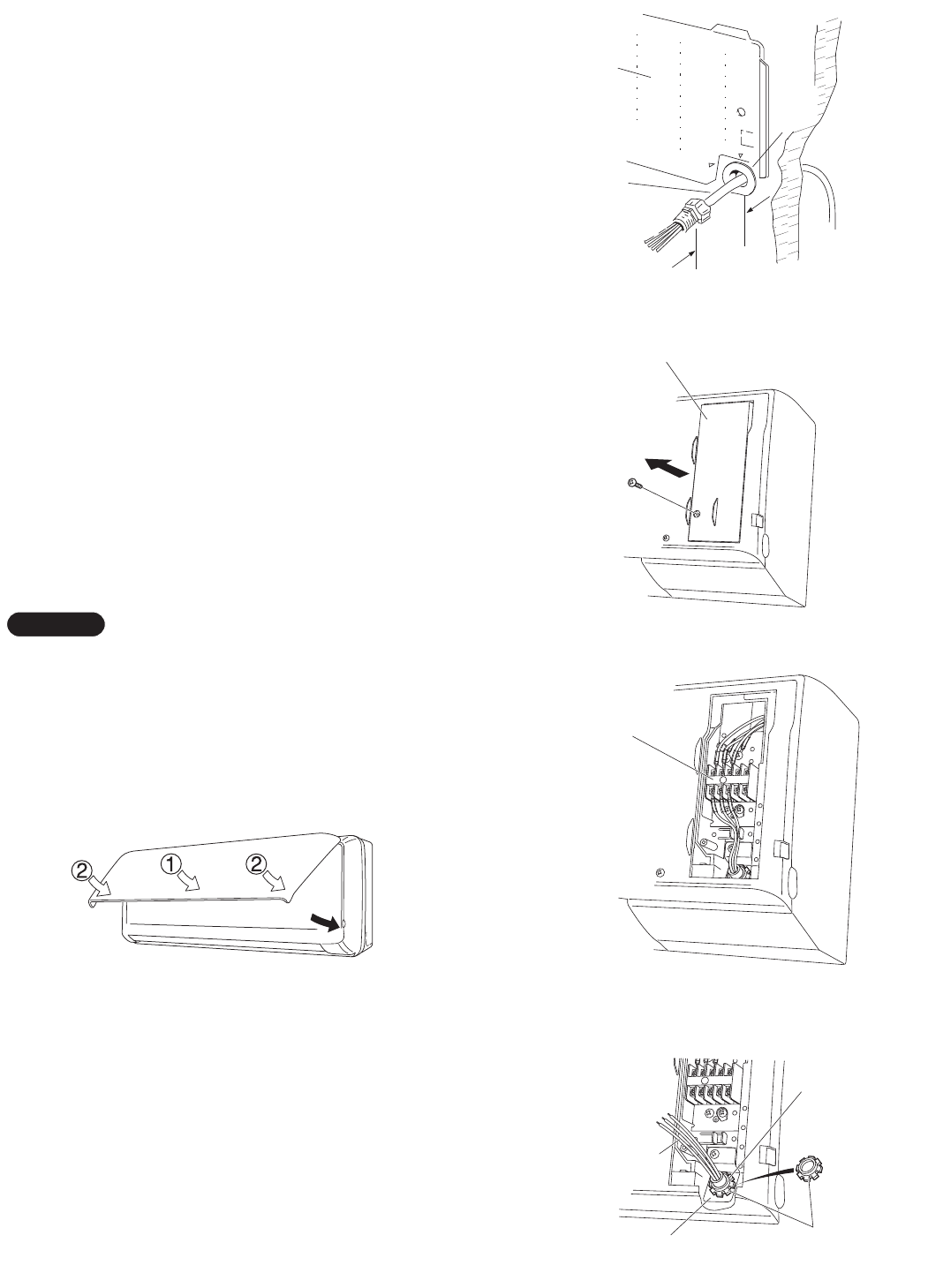 ② ① ②