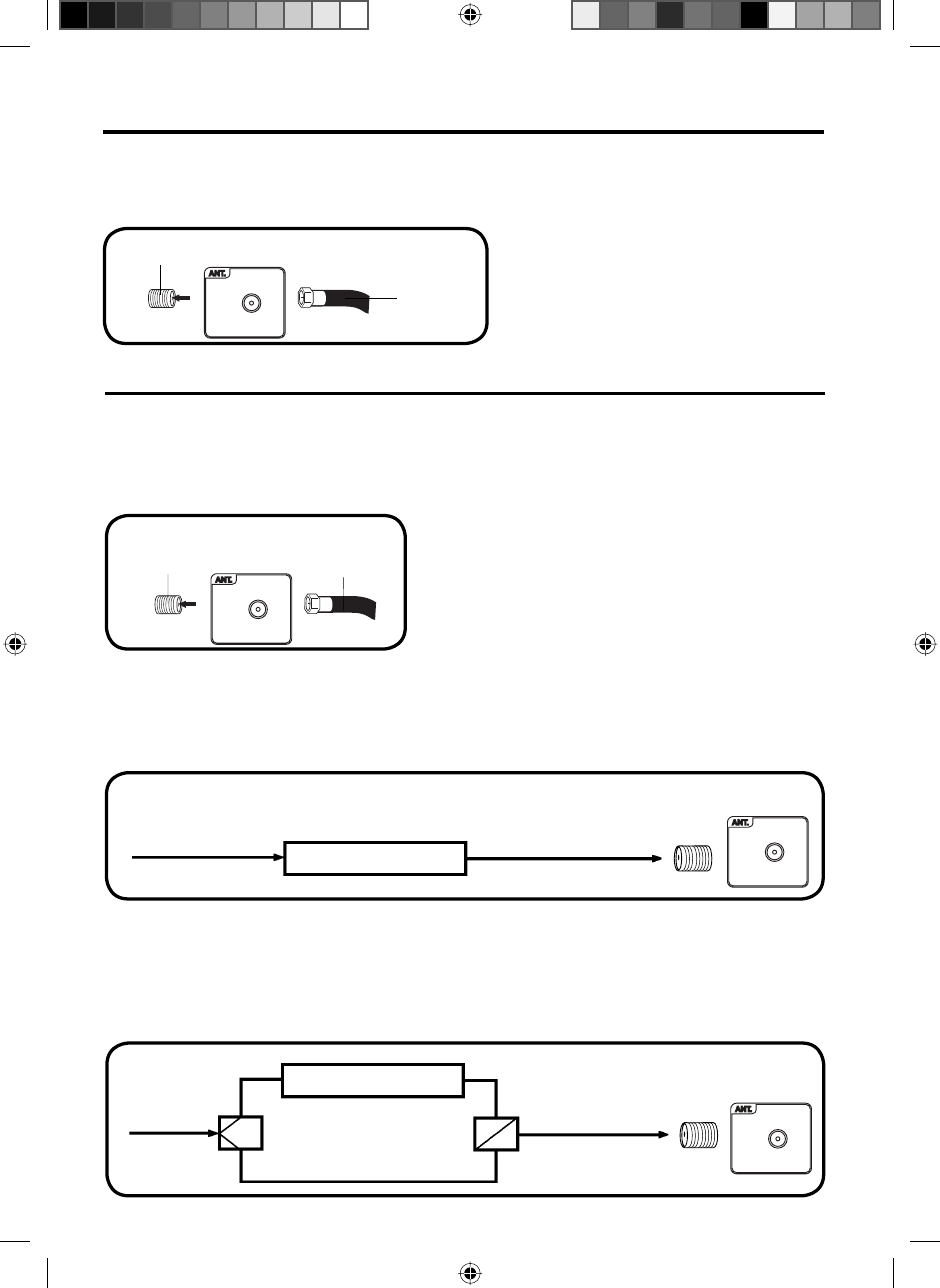 ANT.

ANT.

ANT.

ANT.