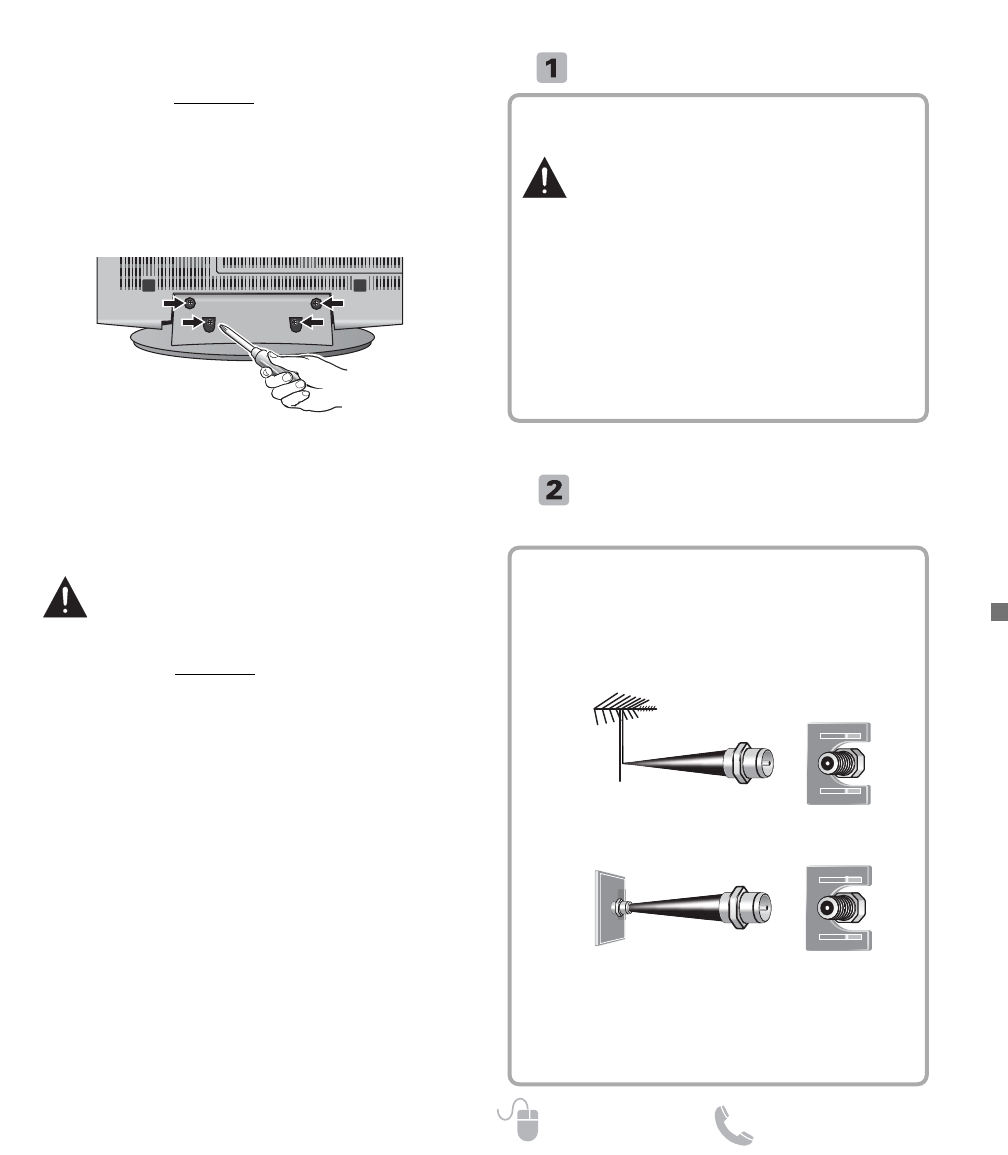 1

2