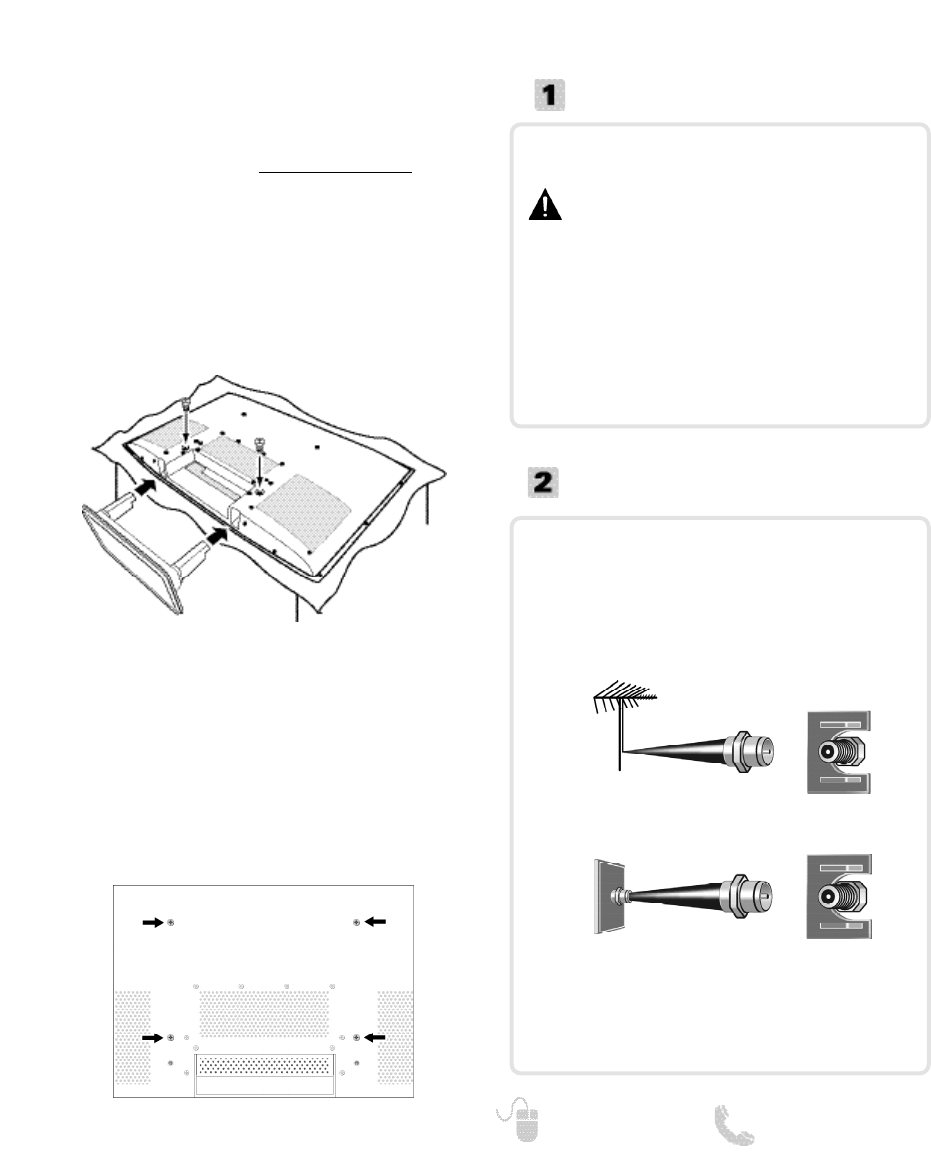 1

2