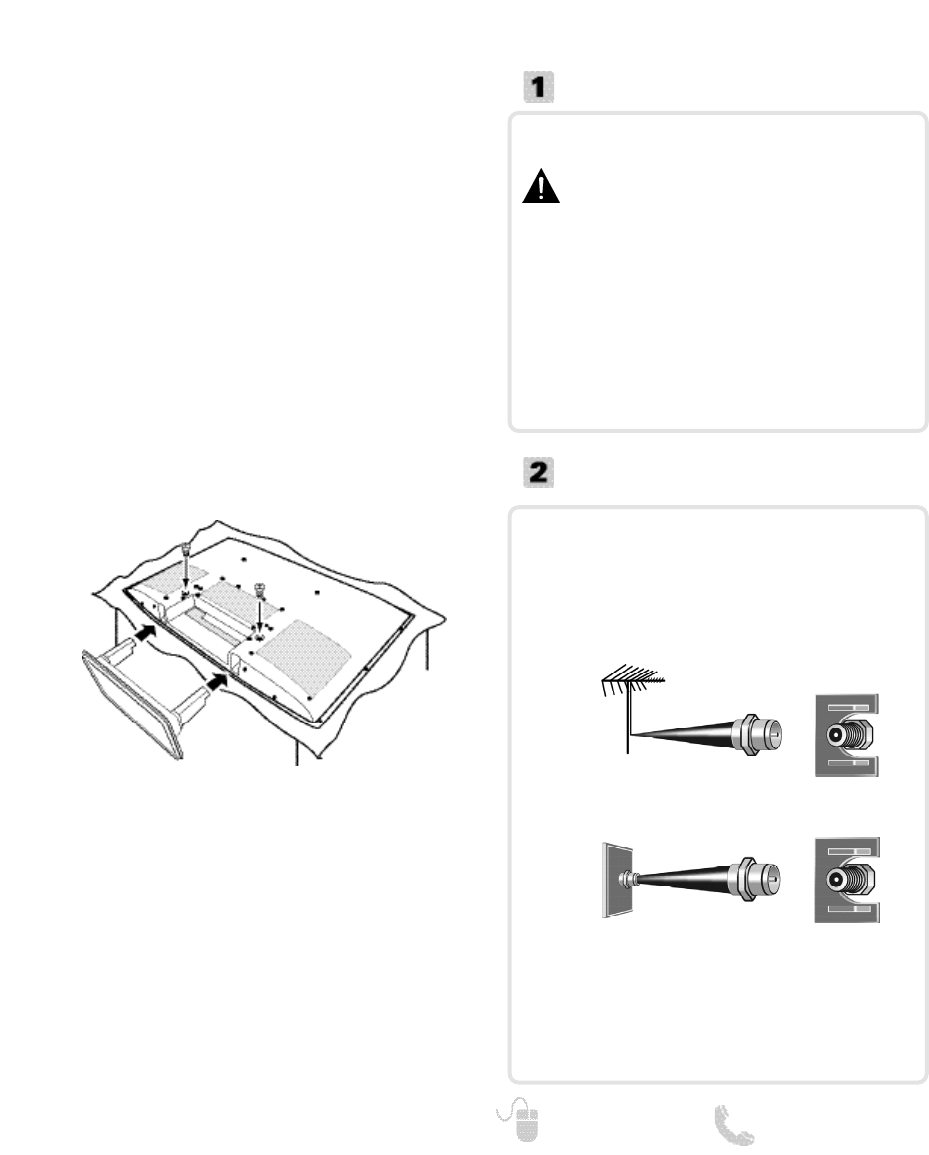 1

2