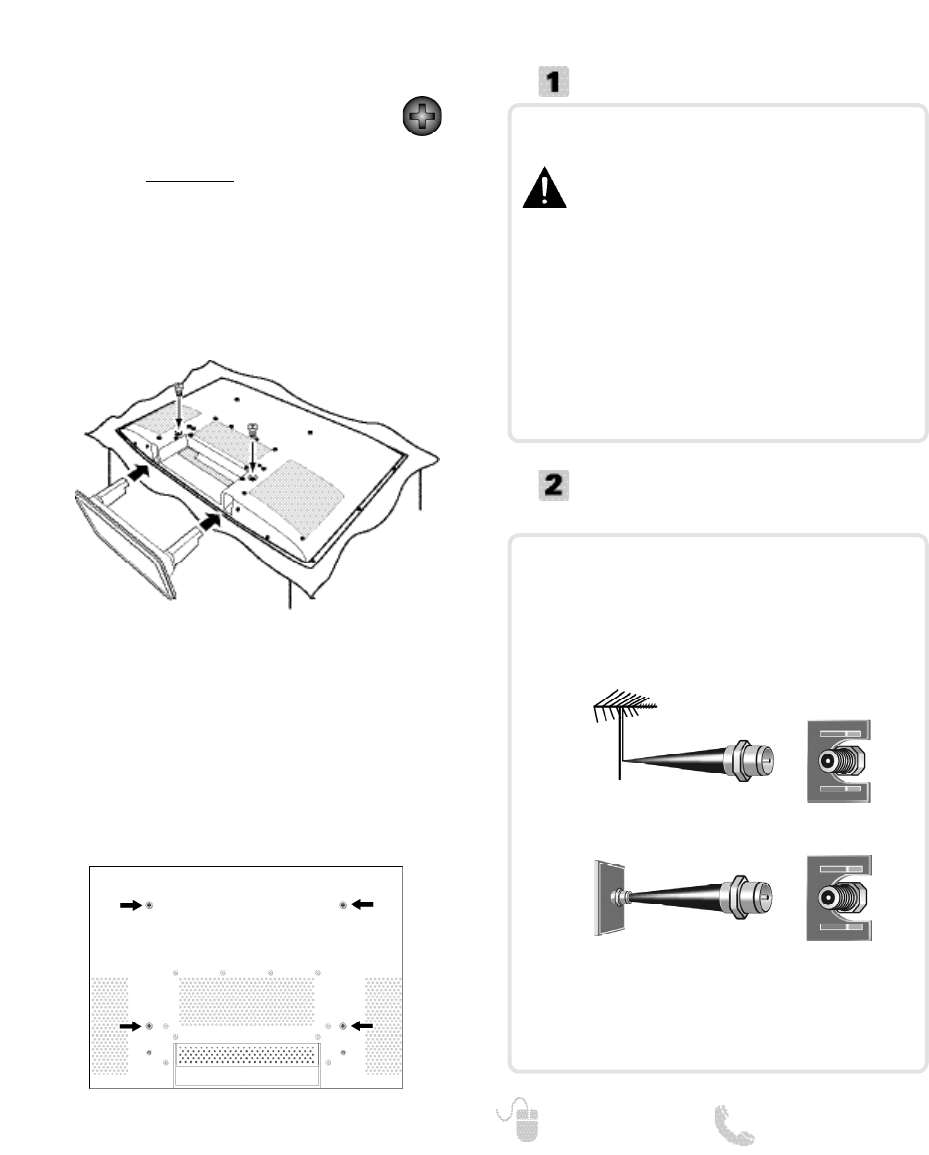 1

2