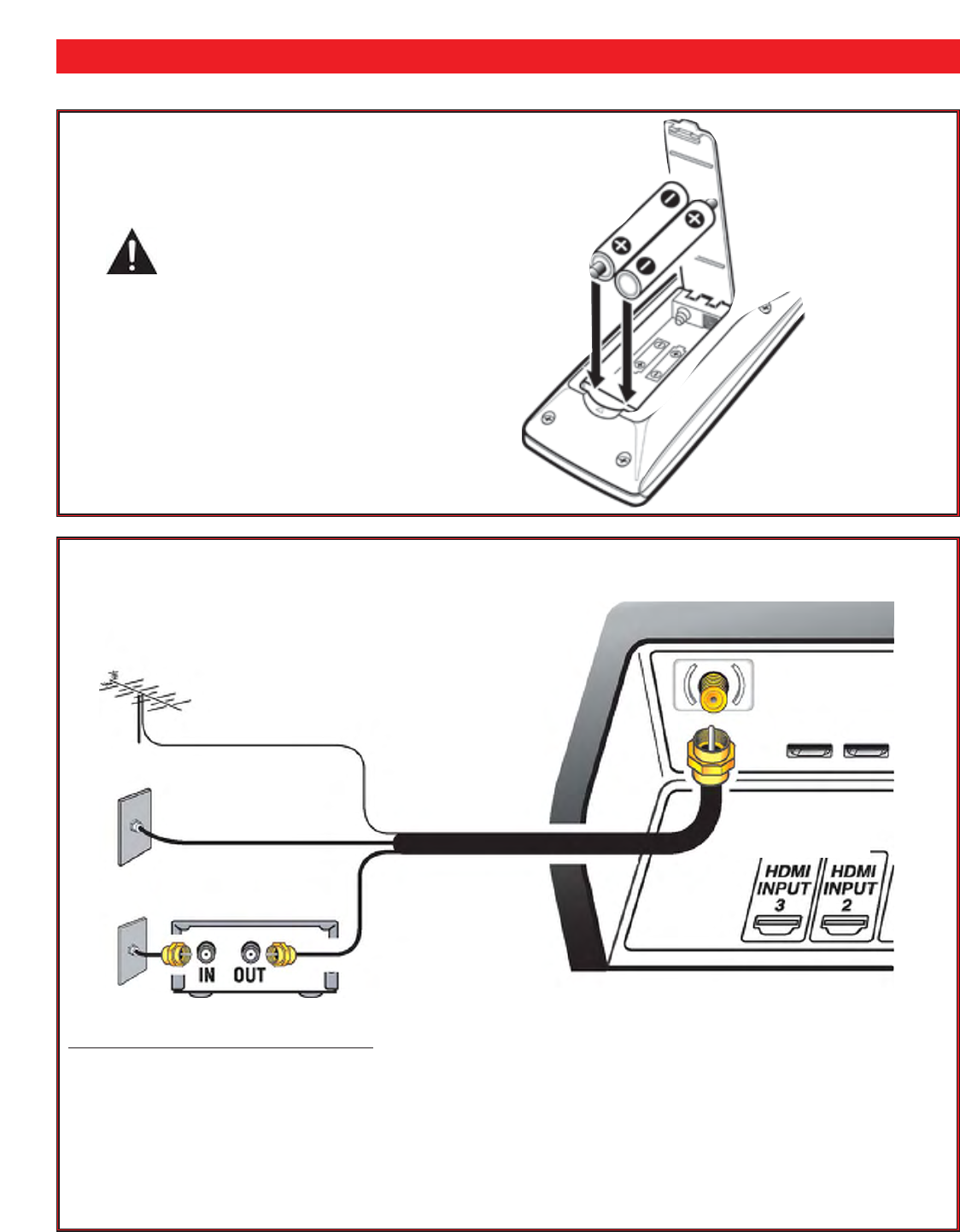 IN OUT

HDMI INPUT 3

HDMI INPUT 2