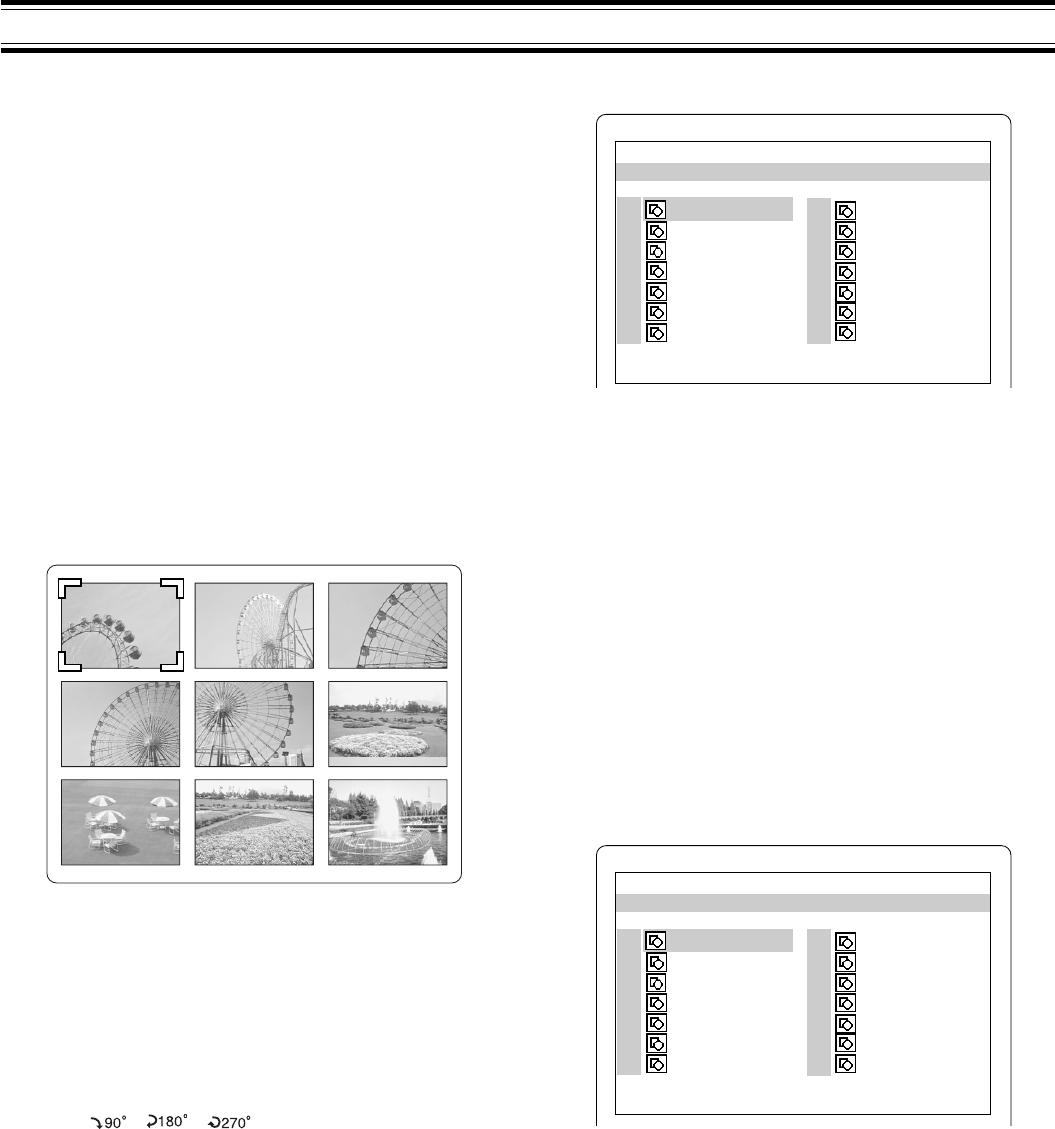 90° 180° 270°