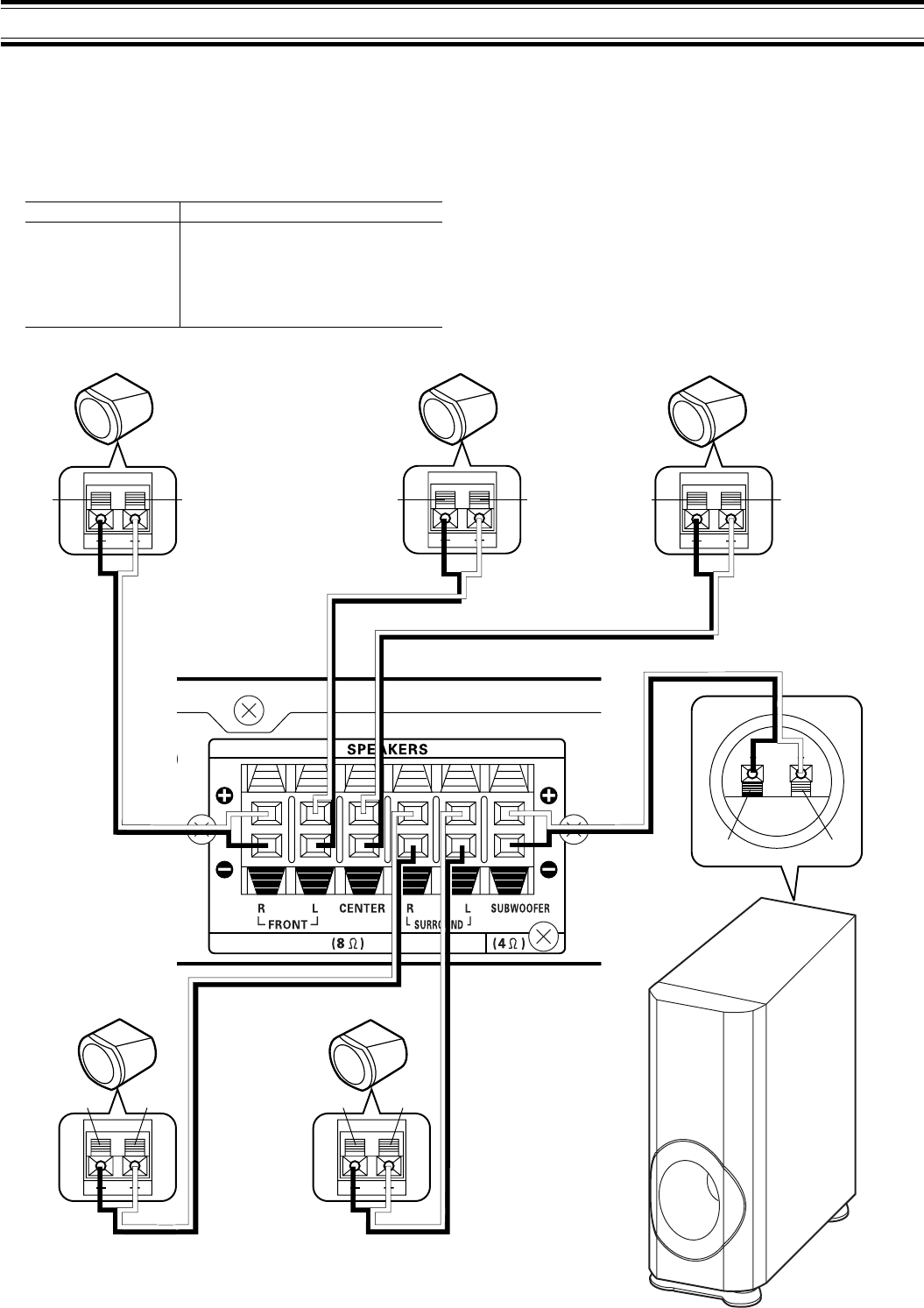 SPEAKERS

R L CENTER R L SUBWOOFER
FRONT SURROUND
(8 Ω) (4 Ω)