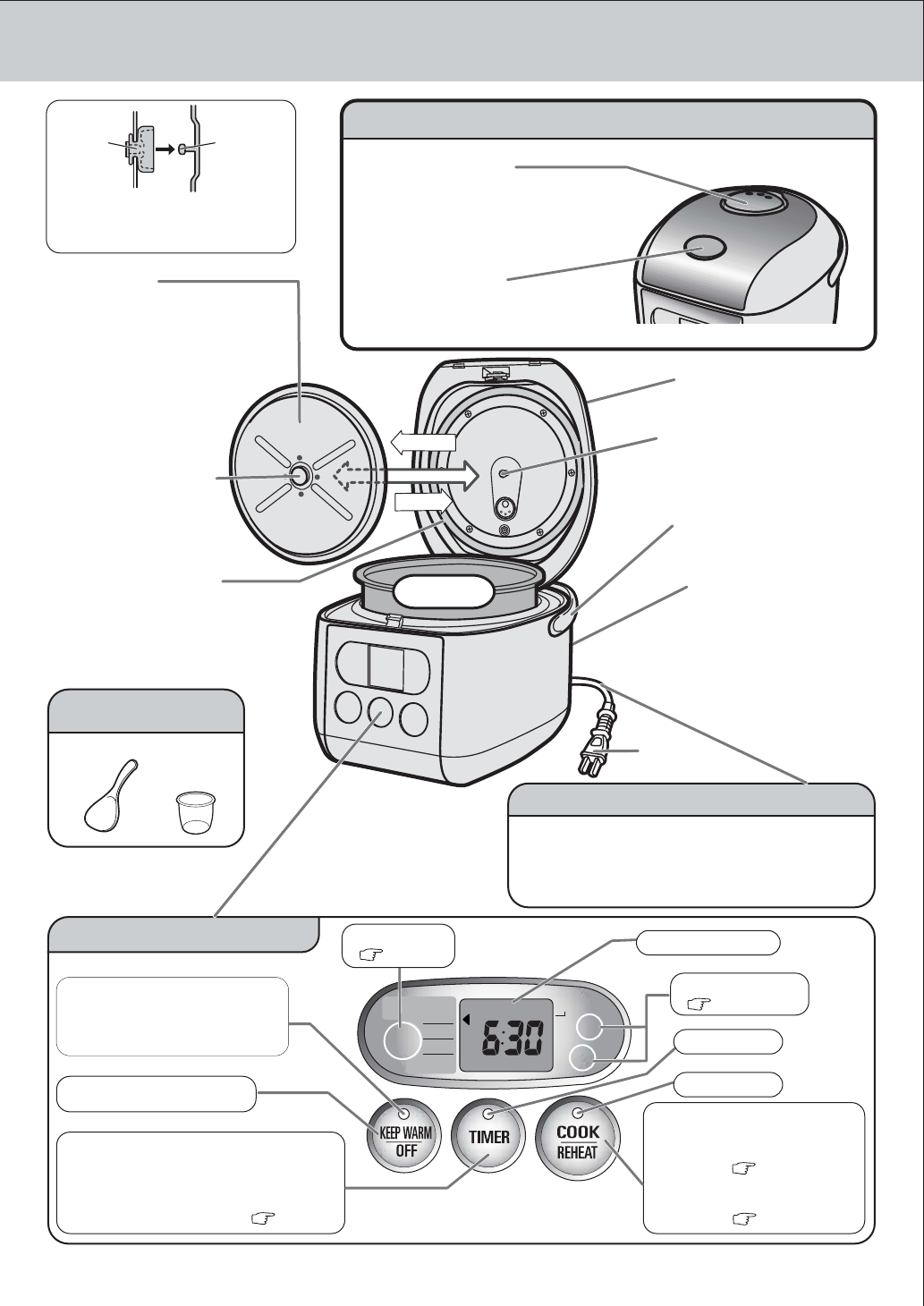 6:30

KEEP WARM
OFF

TIMER

COOK
REHEAT