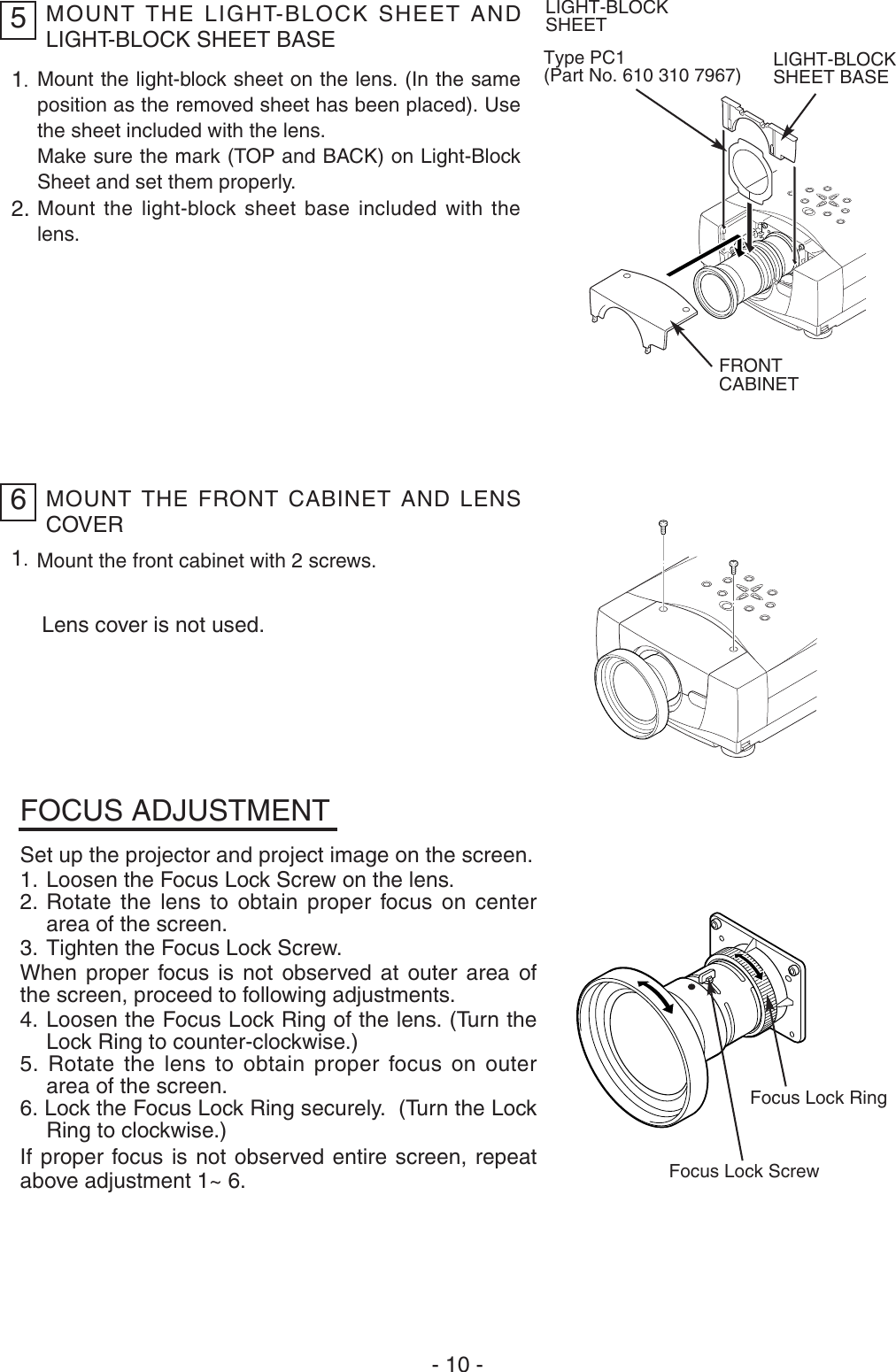 5 MOUNT THE LIGHT-BLOCK SHEET AND LIGHT-BLOCK SHEET BASE

1. Mount the light-block sheet on the lens. (In the same position as the removed sheet has been placed). Use the sheet included with the lens.
Make sure the mark (TOP and BACK) on Light-Block Sheet and set them properly.
2. Mount the light-block sheet base included with the lens.

LIGHT-BLOCK SHEET
Type PC1
(Part No. 610 310 7967)
LIGHT-BLOCK SHEET BASE
FRONT CABINET

6 MOUNT THE FRONT CABINET AND LENS COVER

1. Mount the front cabinet with 2 screws.

Lens cover is not used.

FOCUS ADJUSTMENT

Set up the projector and project image on the screen.
1. Loosen the Focus Lock Screw on the lens.
2. Rotate the lens to obtain proper focus on center area of the screen.
3. Tighten the Focus Lock Screw.
When proper focus is not observed at outer area of the screen, proceed to following adjustments.
4. Loosen the Focus Lock Ring of the lens. (Turn the Lock Ring to counter-clockwise.)
5. Rotate the lens to obtain proper focus on outer area of the screen.
6. Lock the Focus Lock Ring securely. (Turn the Lock Ring to clockwise.)
If proper focus is not observed entire screen, repeat above adjustment 1~ 6.

Focus Lock Ring
Focus Lock Screw

- 10 -