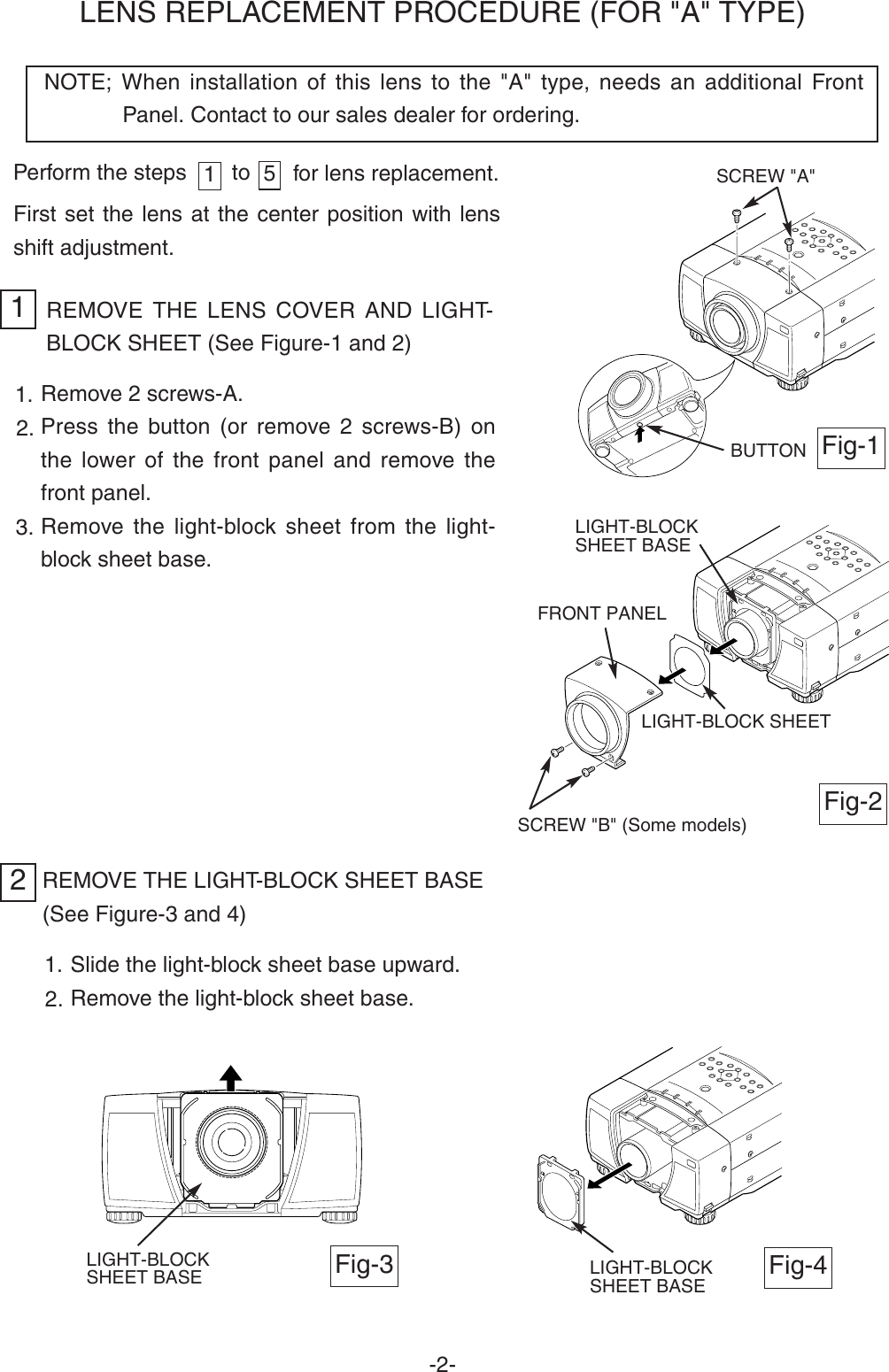 LENS REPLACEMENT PROCEDURE (FOR "A" TYPE)

NOTE; When installation of this lens to the "A" type, needs an additional Front Panel. Contact to our sales dealer for ordering.

Perform the steps 1 to 5 for lens replacement.

First set the lens at the center position with lens shift adjustment.

1 REMOVE THE LENS COVER AND LIGHT-BLOCK SHEET (See Figure-1 and 2)

1. Remove 2 screws-A.
2. Press the button (or remove 2 screws-B) on the lower of the front panel and remove the front panel.
3. Remove the light-block sheet from the light-block sheet base.

SCREW "A"

BUTTON

Fig-1

LIGHT-BLOCK SHEET BASE

FRONT PANEL

LIGHT-BLOCK SHEET

SCREW "B" (Some models)

Fig-2

2 REMOVE THE LIGHT-BLOCK SHEET BASE (See Figure-3 and 4)

1. Slide the light-block sheet base upward.
2. Remove the light-block sheet base.

LIGHT-BLOCK SHEET BASE

Fig-3

LIGHT-BLOCK SHEET BASE

Fig-4

-2-