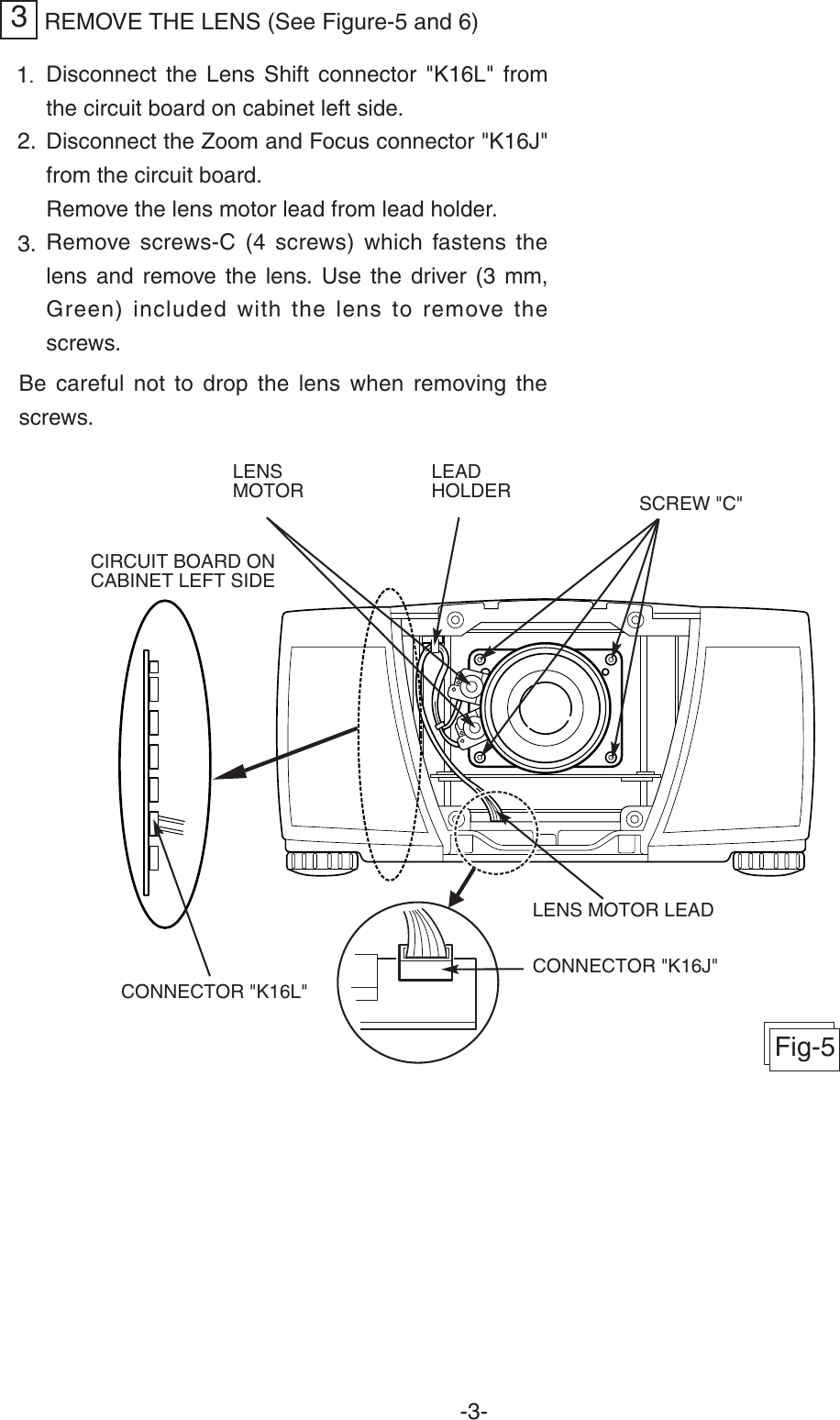 3 REMOVE THE LENS (See Figure-5 and 6)

1. Disconnect the Lens Shift connector "K16L" from the circuit board on cabinet left side.

2. Disconnect the Zoom and Focus connector "K16J" from the circuit board.
Remove the lens motor lead from lead holder.

3. Remove screws-C (4 screws) which fastens the lens and remove the lens. Use the driver (3 mm, Green) included with the lens to remove the screws.

Be careful not to drop the lens when removing the screws.

LENS MOTOR

LEAD HOLDER

SCREW "C"

CIRCUIT BOARD ON CABINET LEFT SIDE

LENS MOTOR LEAD

CONNECTOR "K16J"

CONNECTOR "K16L"

Fig-5

-3-