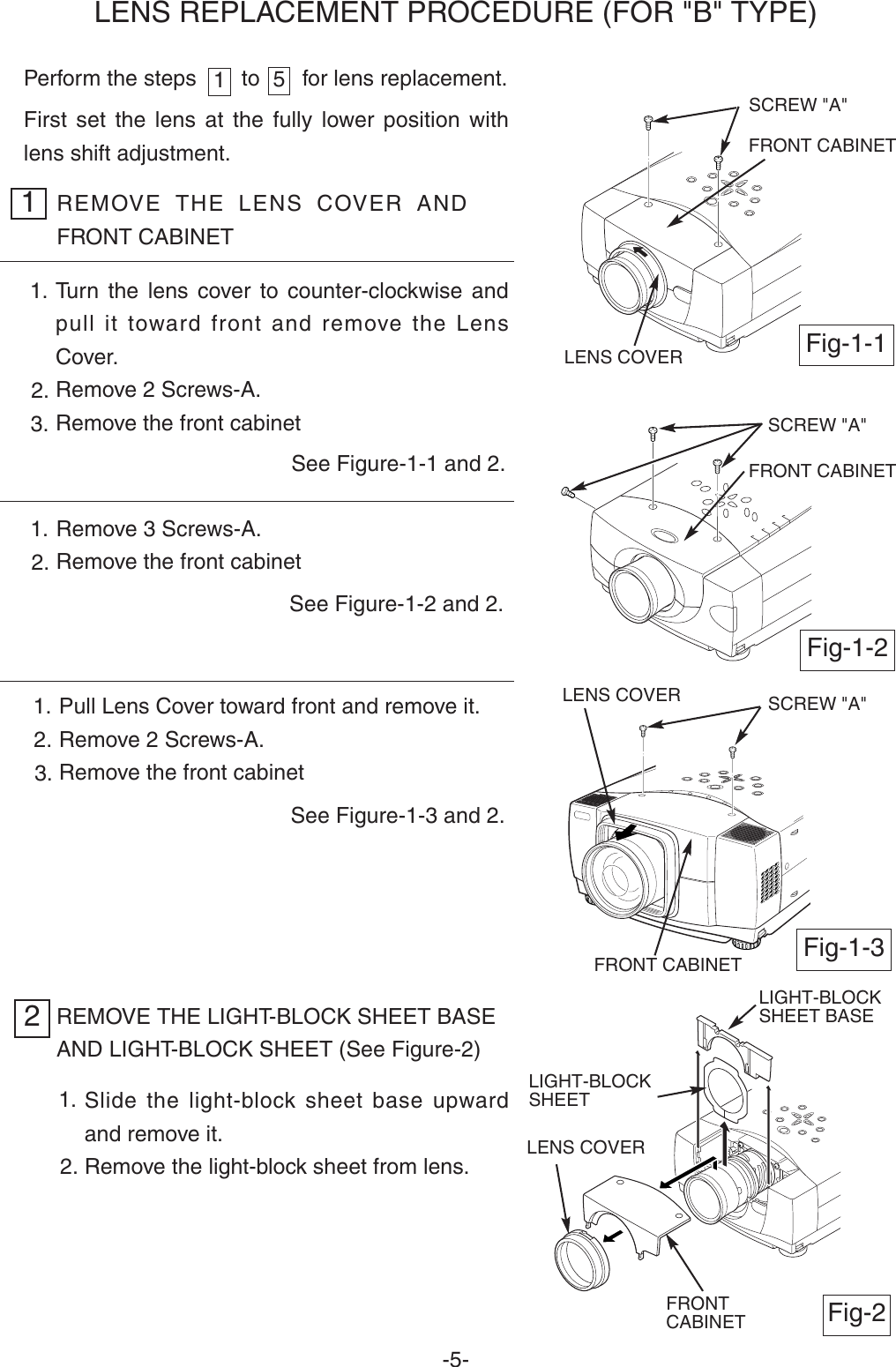 LENS REPLACEMENT PROCEDURE (FOR "B" TYPE)

Perform the steps 1 to 5 for lens replacement.

First set the lens at the fully lower position with lens shift adjustment.

1 REMOVE THE LENS COVER AND FRONT CABINET

1. Turn the lens cover to counter-clockwise and pull it toward front and remove the Lens Cover.
2. Remove 2 Screws-A.
3. Remove the front cabinet

See Figure-1-1 and 2.

1. Remove 3 Screws-A.
2. Remove the front cabinet

See Figure-1-2 and 2.

1. Pull Lens Cover toward front and remove it.
2. Remove 2 Screws-A.
3. Remove the front cabinet

See Figure-1-3 and 2.

2 REMOVE THE LIGHT-BLOCK SHEET BASE AND LIGHT-BLOCK SHEET (See Figure-2)

1. Slide the light-block sheet base upward and remove it.
2. Remove the light-block sheet from lens.

SCREW "A"
FRONT CABINET
LENS COVER
Fig-1-1

SCREW "A"
FRONT CABINET
Fig-1-2

LENS COVER
SCREW "A"
FRONT CABINET
Fig-1-3

LIGHT-BLOCK SHEET BASE
LIGHT-BLOCK SHEET
LENS COVER
FRONT CABINET
Fig-2

-5-