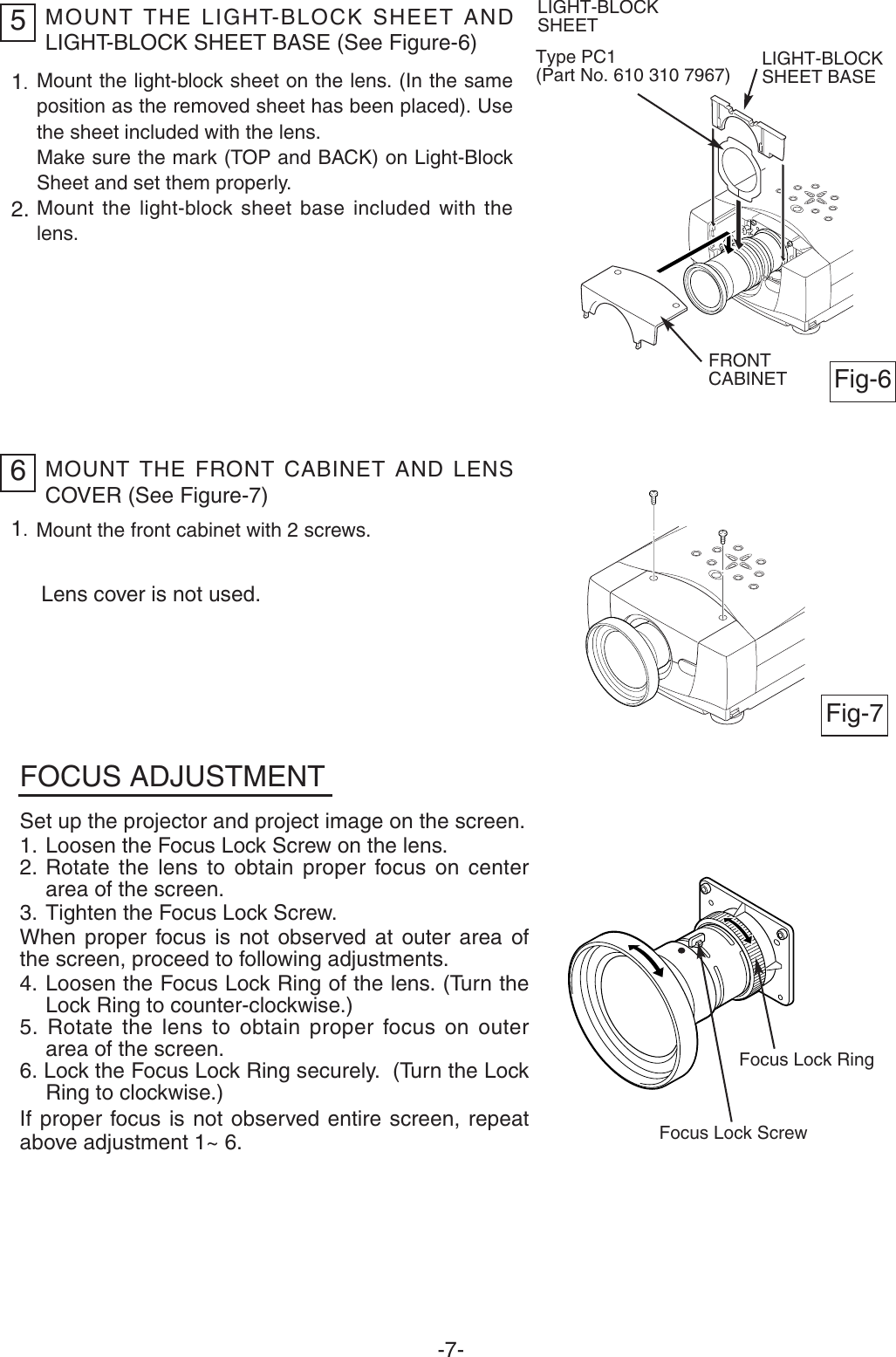 5 MOUNT THE LIGHT-BLOCK SHEET AND LIGHT-BLOCK SHEET BASE (See Figure-6)

1. Mount the light-block sheet on the lens. (In the same position as the removed sheet has been placed). Use the sheet included with the lens.
Make sure the mark (TOP and BACK) on Light-Block Sheet and set them properly.
2. Mount the light-block sheet base included with the lens.

LIGHT-BLOCK SHEET
Type PC1
(Part No. 610 310 7967)
LIGHT-BLOCK SHEET BASE
FRONT CABINET
Fig-6

6 MOUNT THE FRONT CABINET AND LENS COVER (See Figure-7)

1. Mount the front cabinet with 2 screws.

Lens cover is not used.

Fig-7

FOCUS ADJUSTMENT

Set up the projector and project image on the screen.
1. Loosen the Focus Lock Screw on the lens.
2. Rotate the lens to obtain proper focus on center area of the screen.
3. Tighten the Focus Lock Screw.
When proper focus is not observed at outer area of the screen, proceed to following adjustments.
4. Loosen the Focus Lock Ring of the lens. (Turn the Lock Ring to counter-clockwise.)
5. Rotate the lens to obtain proper focus on outer area of the screen.
6. Lock the Focus Lock Ring securely. (Turn the Lock Ring to clockwise.)
If proper focus is not observed entire screen, repeat above adjustment 1~ 6.

Focus Lock Ring
Focus Lock Screw

-7-