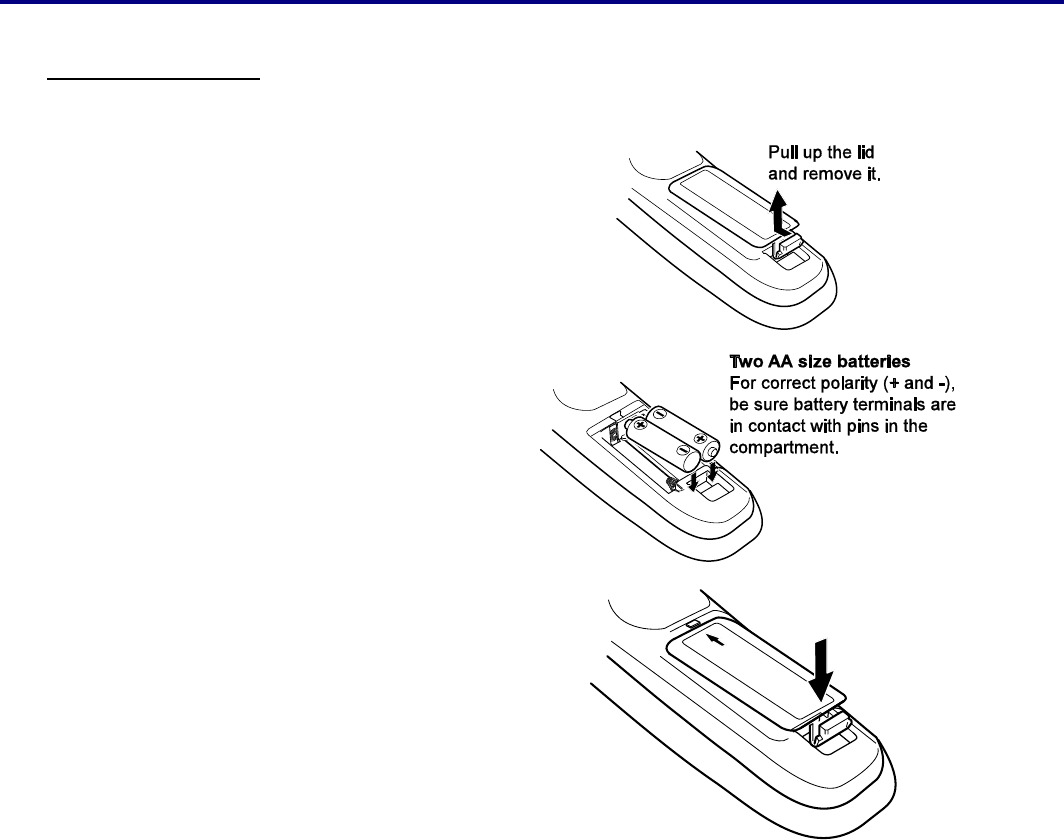 Pull up the lid and remove it.

Two AA size batteries
For correct polarity (+ and -), be sure battery terminals are in contact with pins in the compartment.