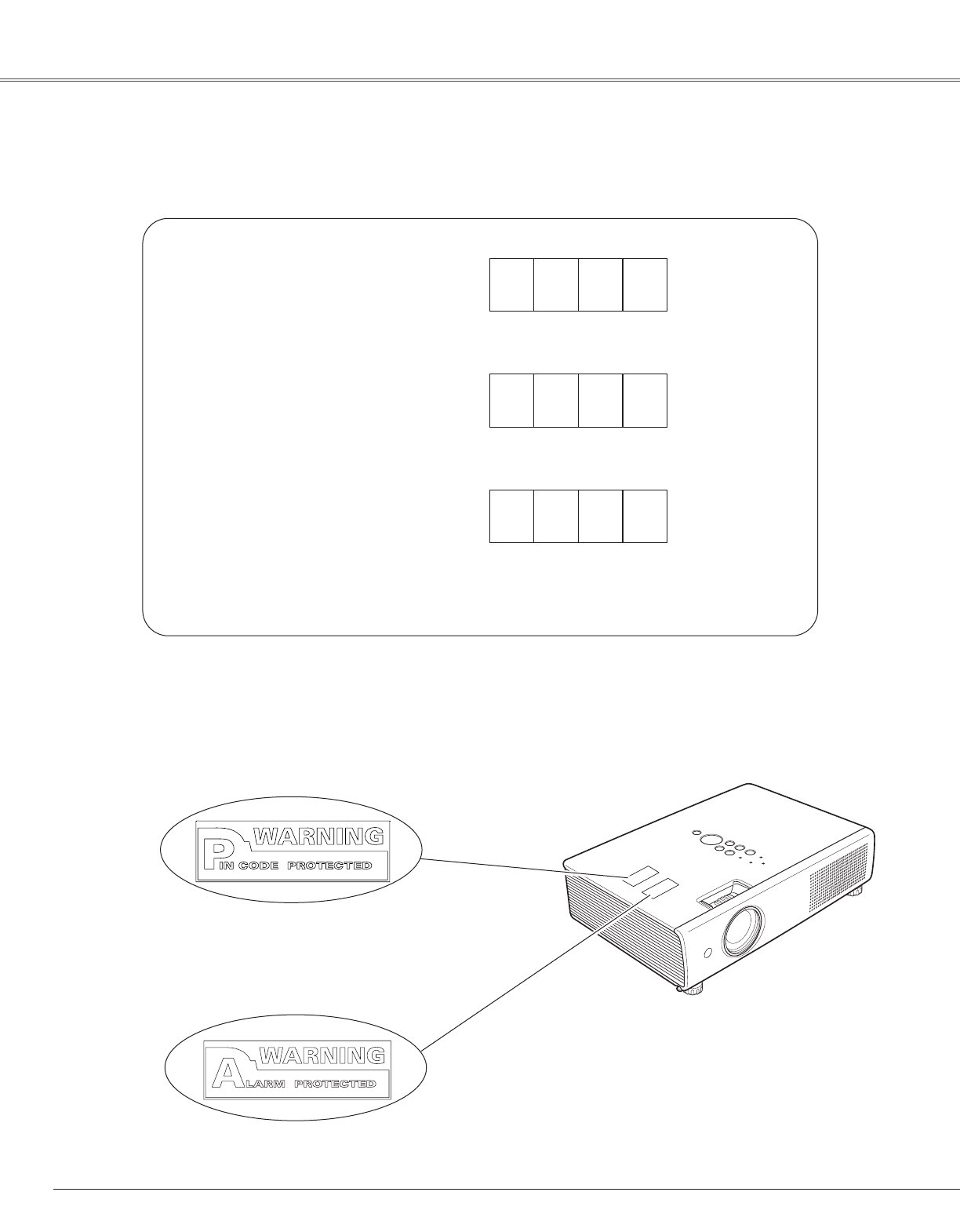 WARNING
PIN CODE PROTECTED

WARNING
ALARM PROTECTED