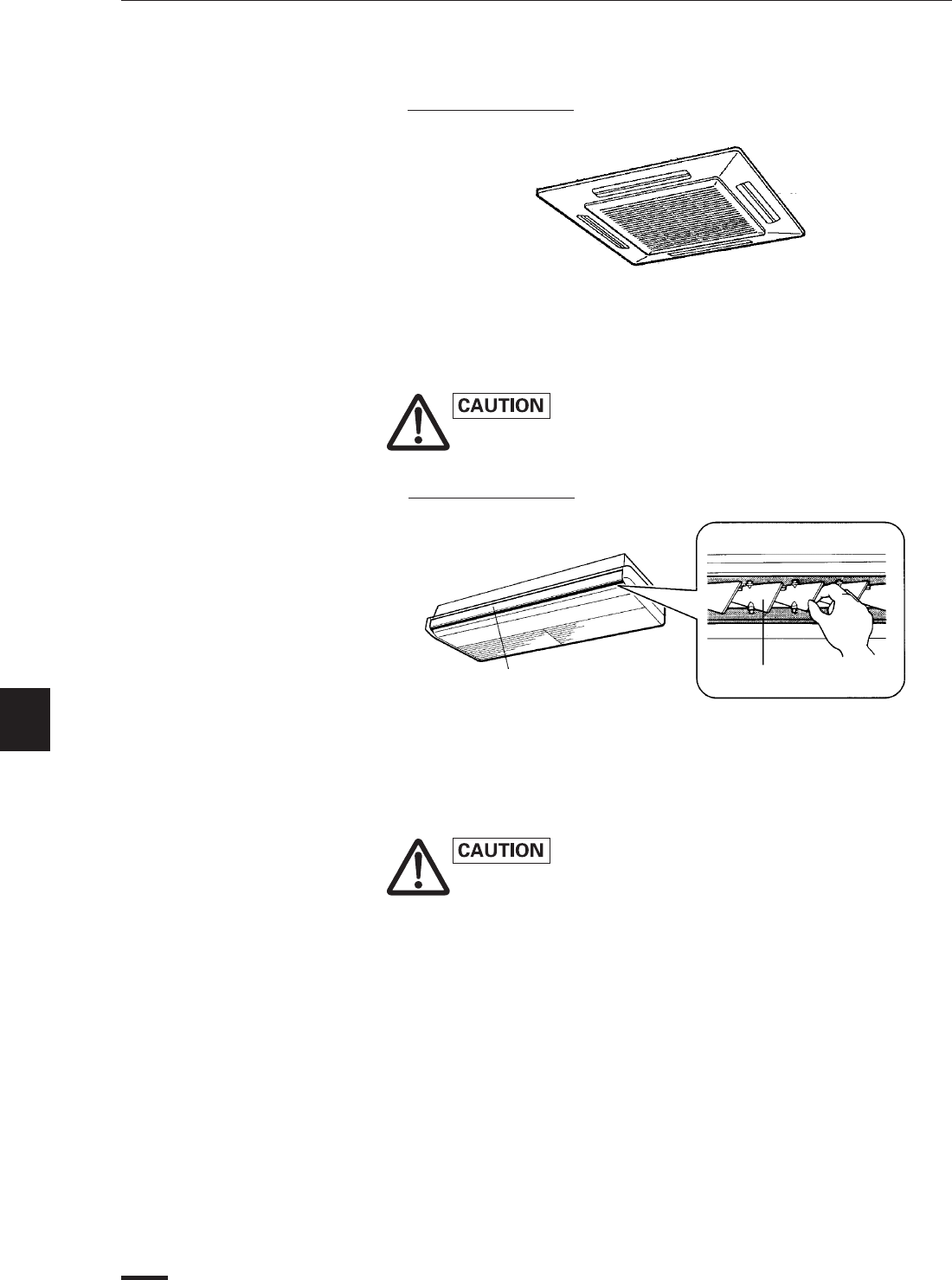 CAUTION

CAUTION