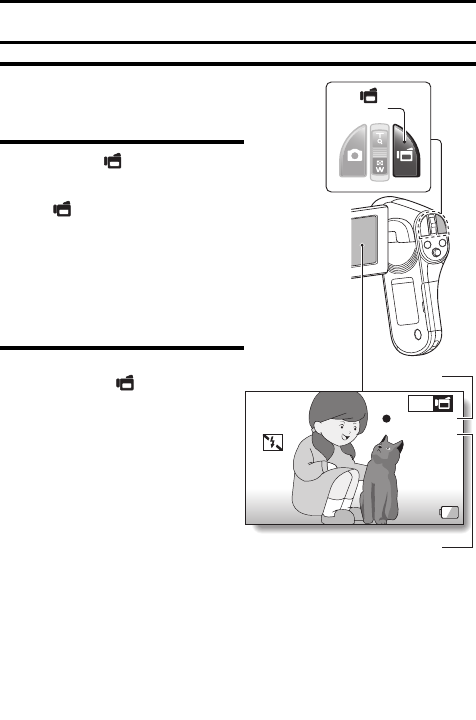 T
W