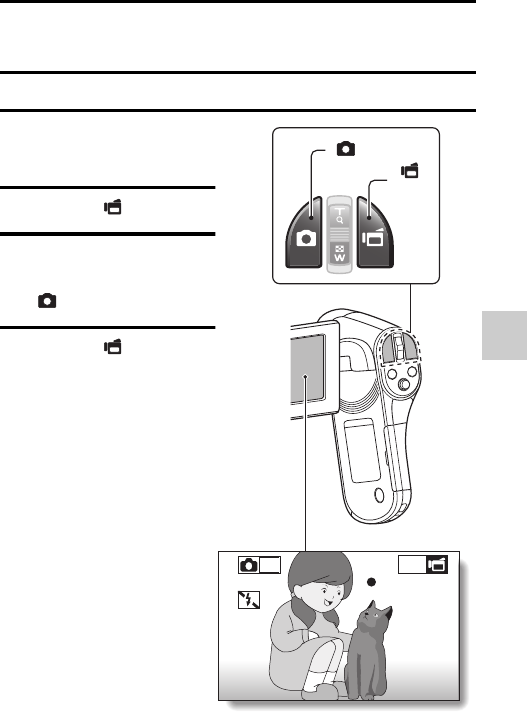 T
W