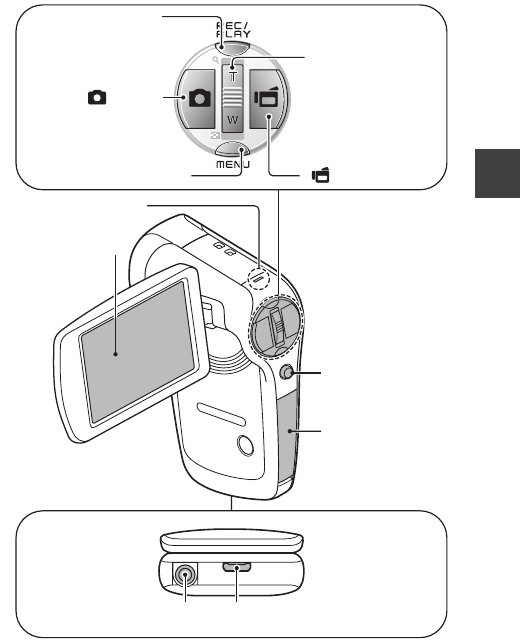 REC/
PLAY
T
W
MENU