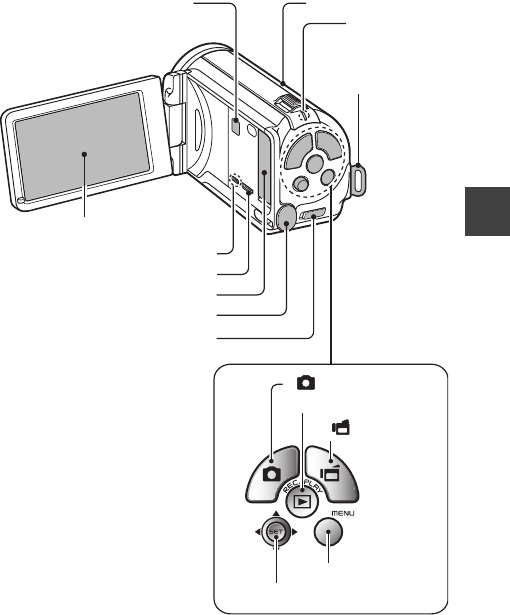 REC PLAY

MENU

SET