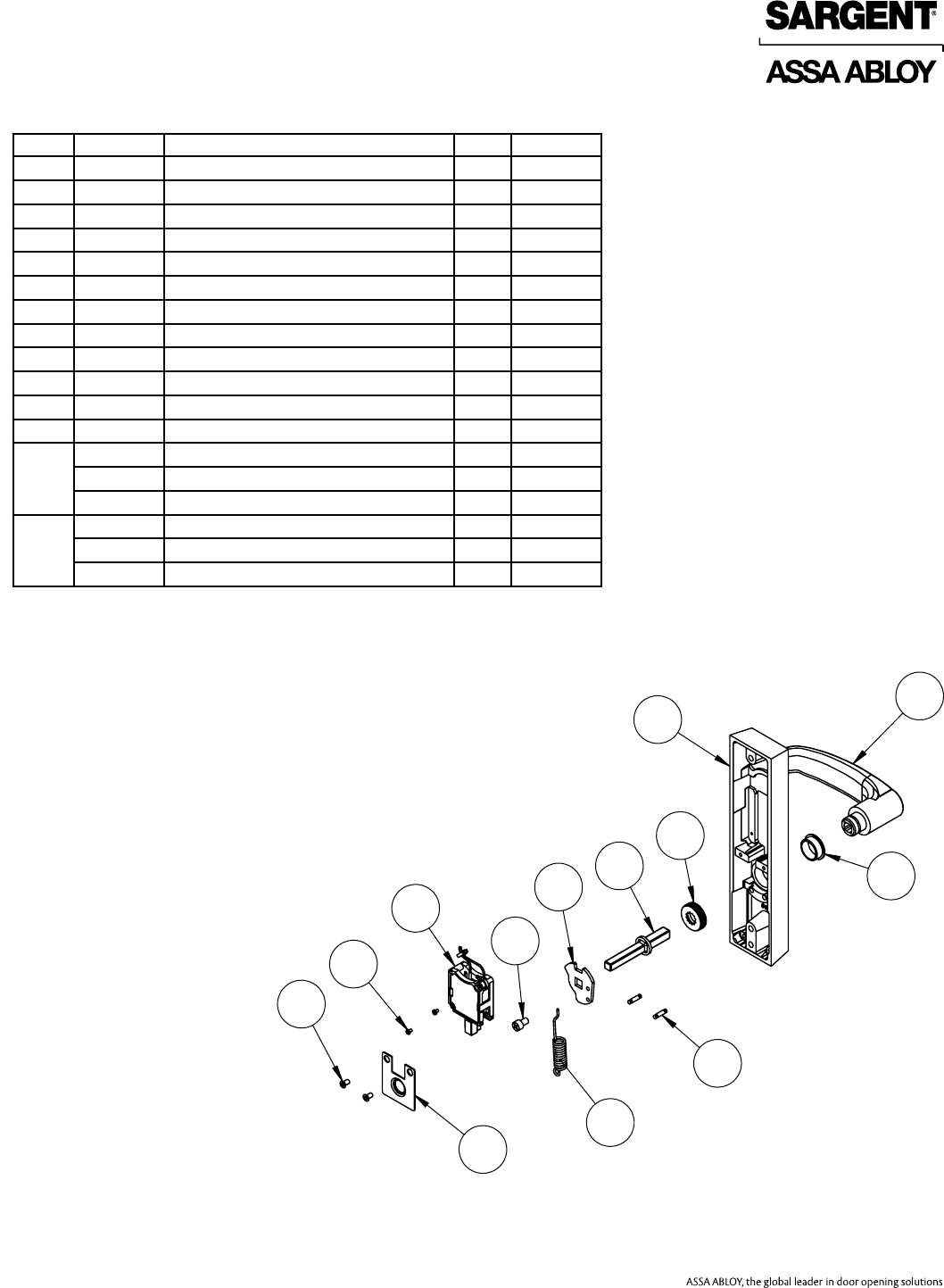 SARGENT®

ASSA ABLOY

ASSA ABLOY, the global leader in door opening solutions