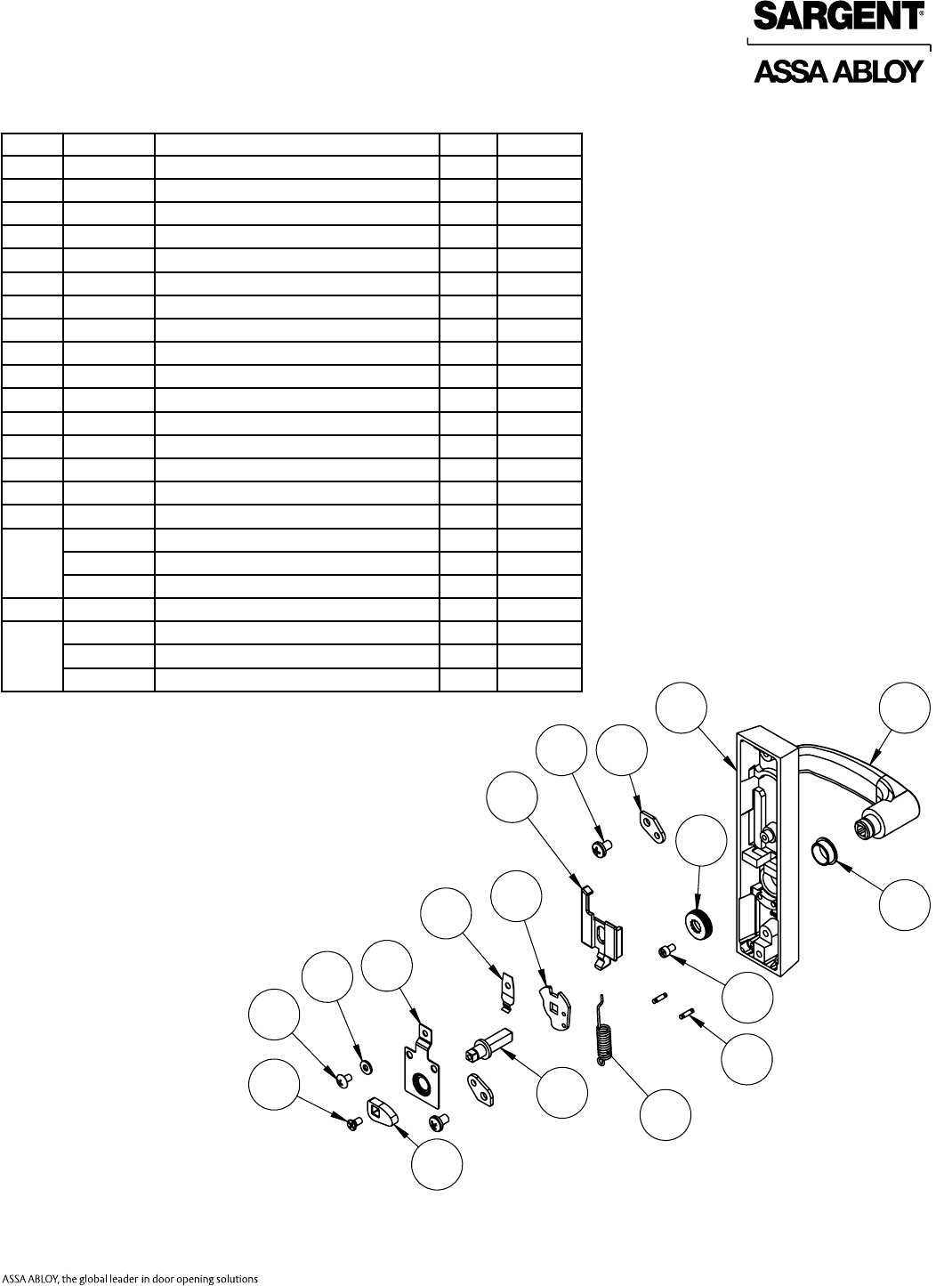 SARGENT®

ASSA ABLOY

ASSA ABLOY, the global leader in door opening solutions