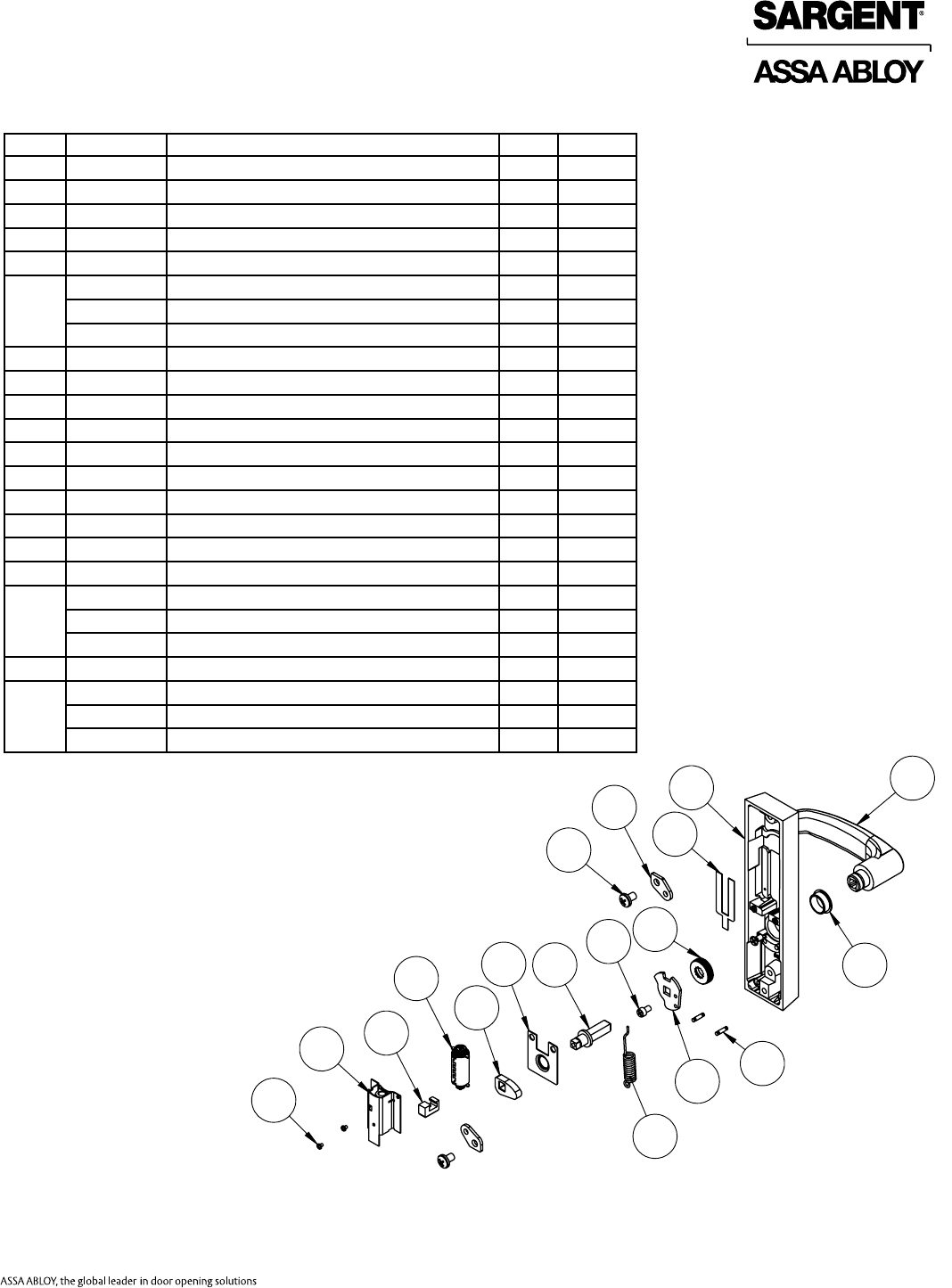 SARGENT®

ASSA ABLOY

ASSA ABLOY, the global leader in door opening solutions