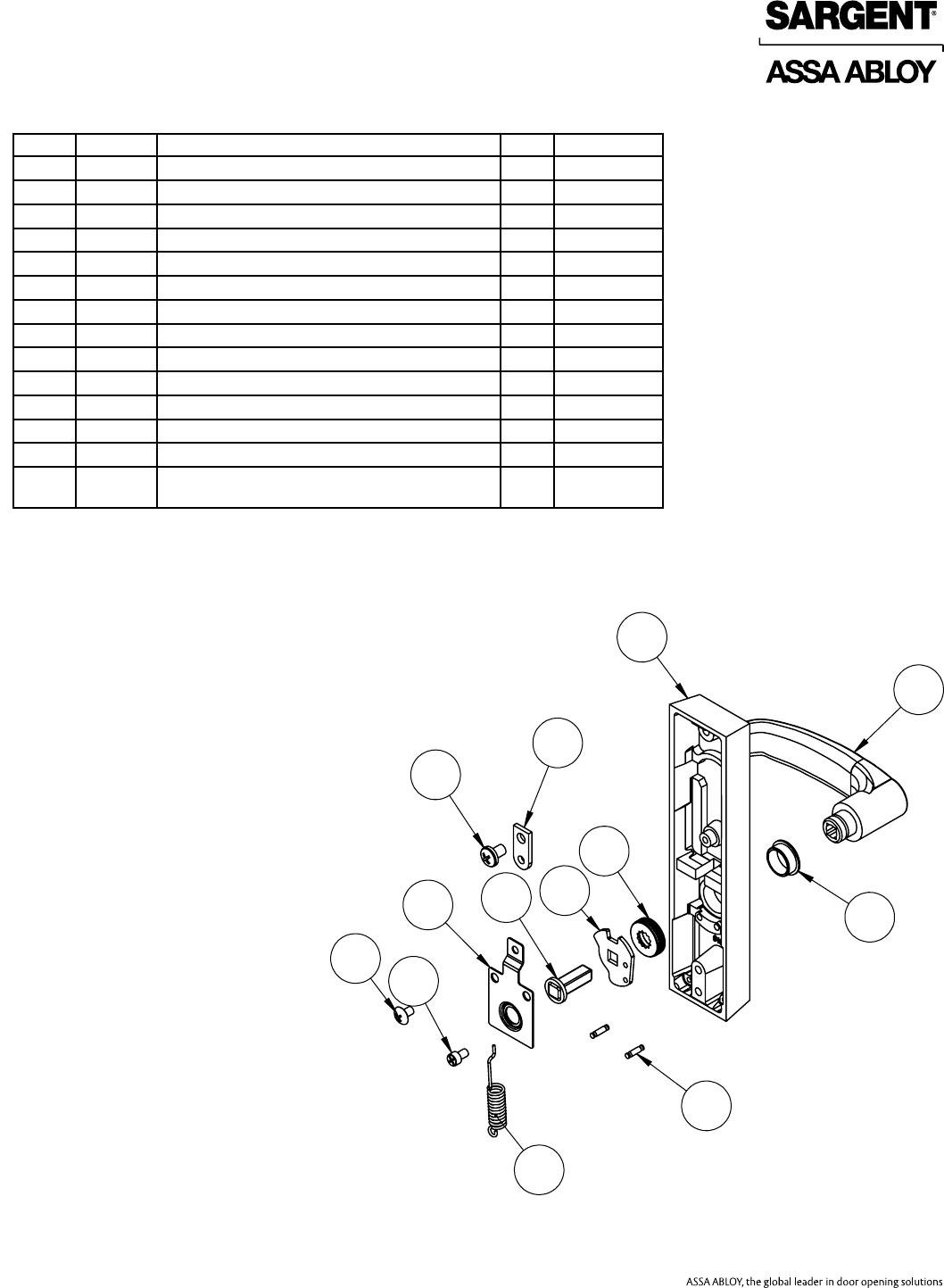 SARGENT®

ASSA ABLOY

ASSA ABLOY, the global leader in door opening solutions