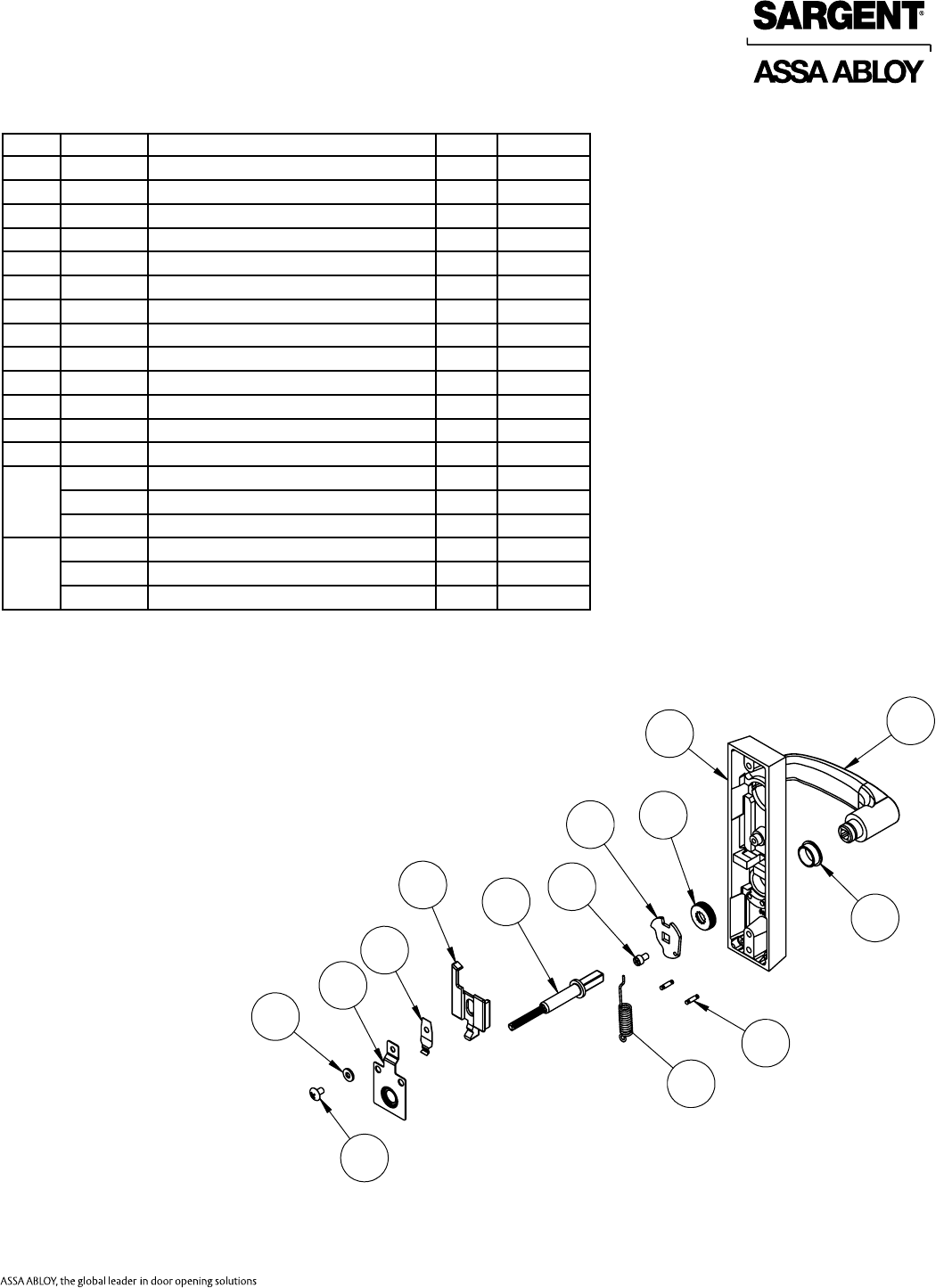 SARGENT®
ASSA ABLOY

ASSA ABLOY, the global leader in door opening solutions