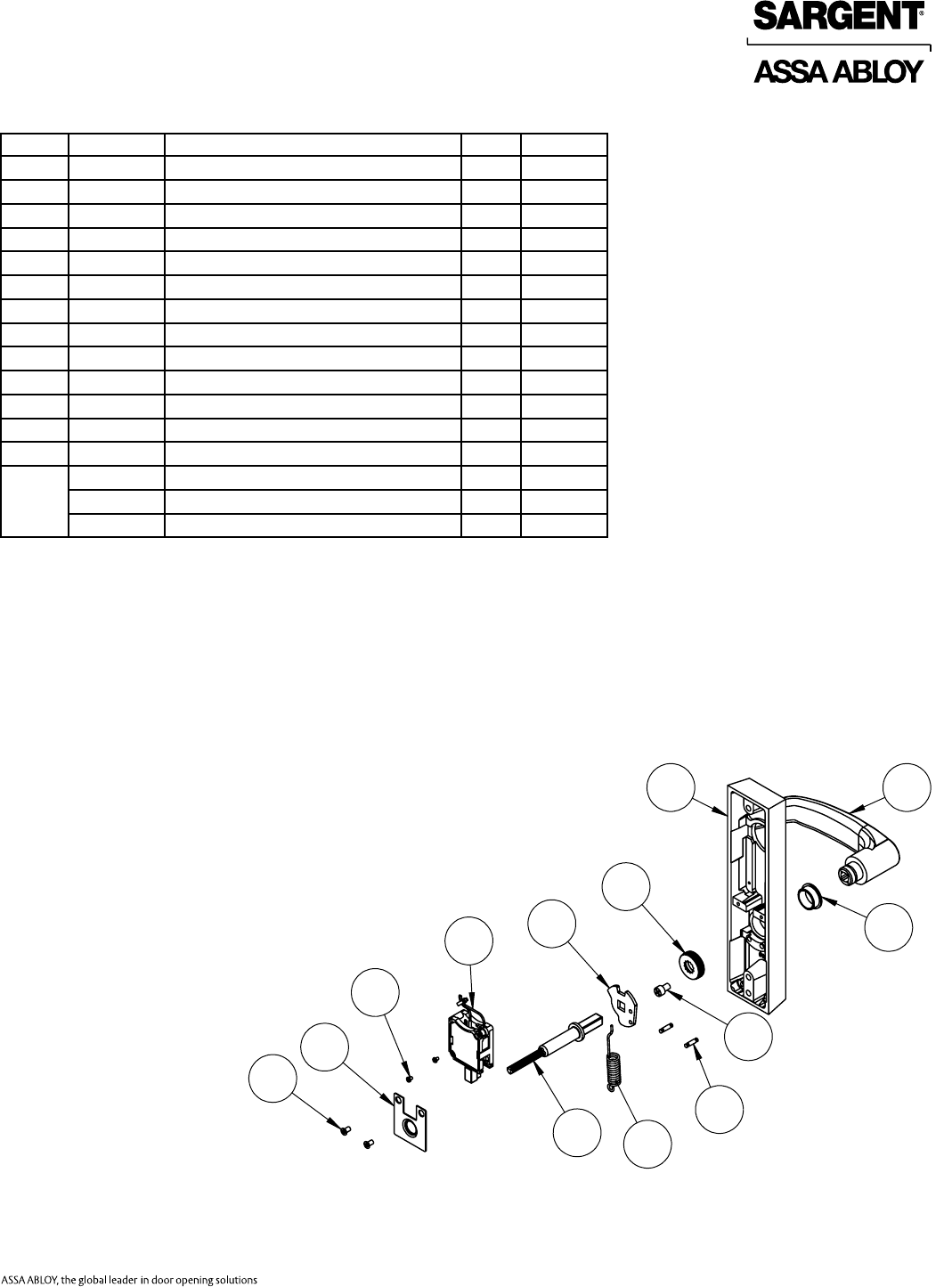 SARGENT®

ASSA ABLOY

ASSA ABLOY, the global leader in door opening solutions