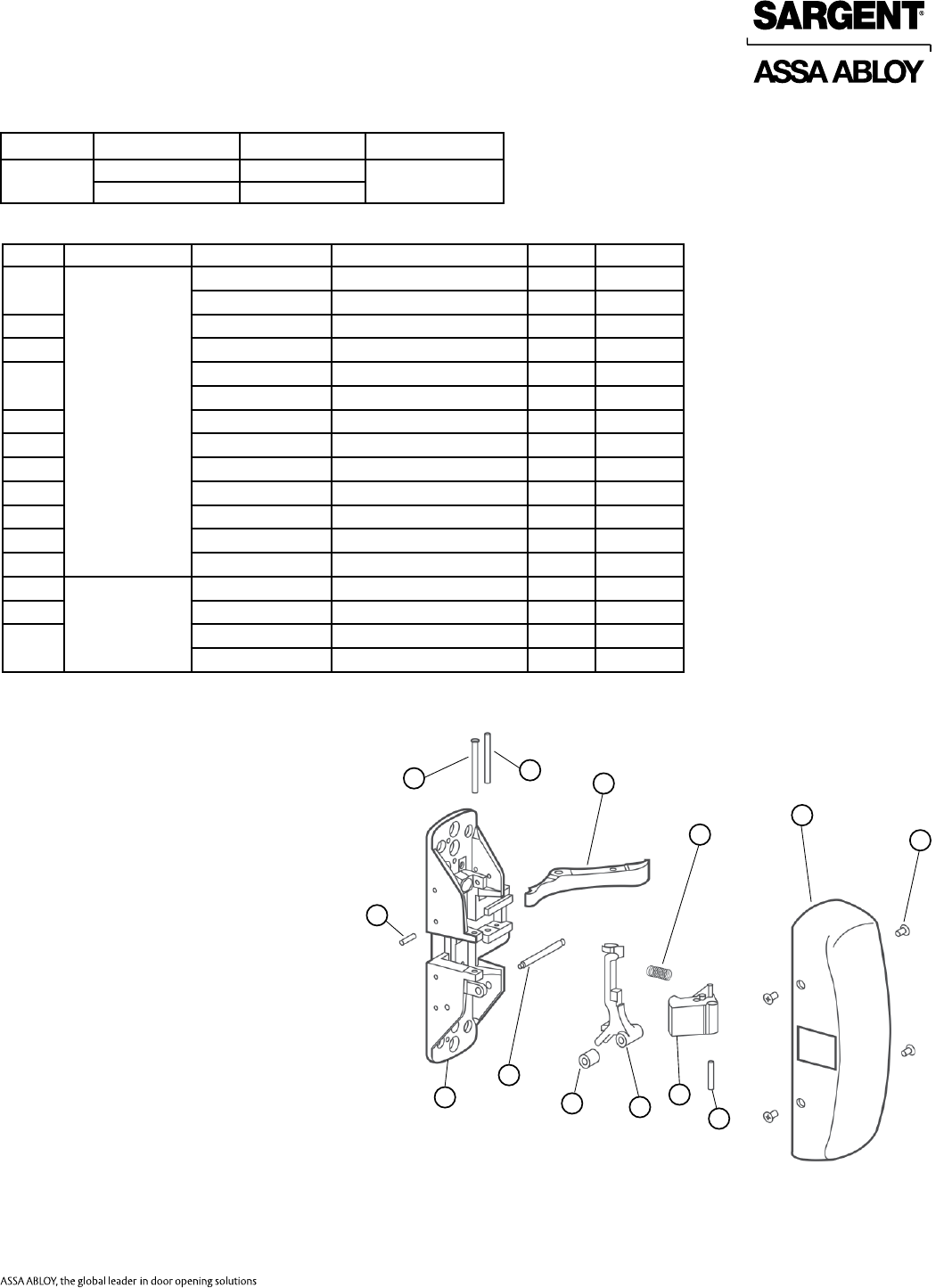 SARGENT®

ASSA ABLOY

ASSA ABLOY, the global leader in door opening solutions