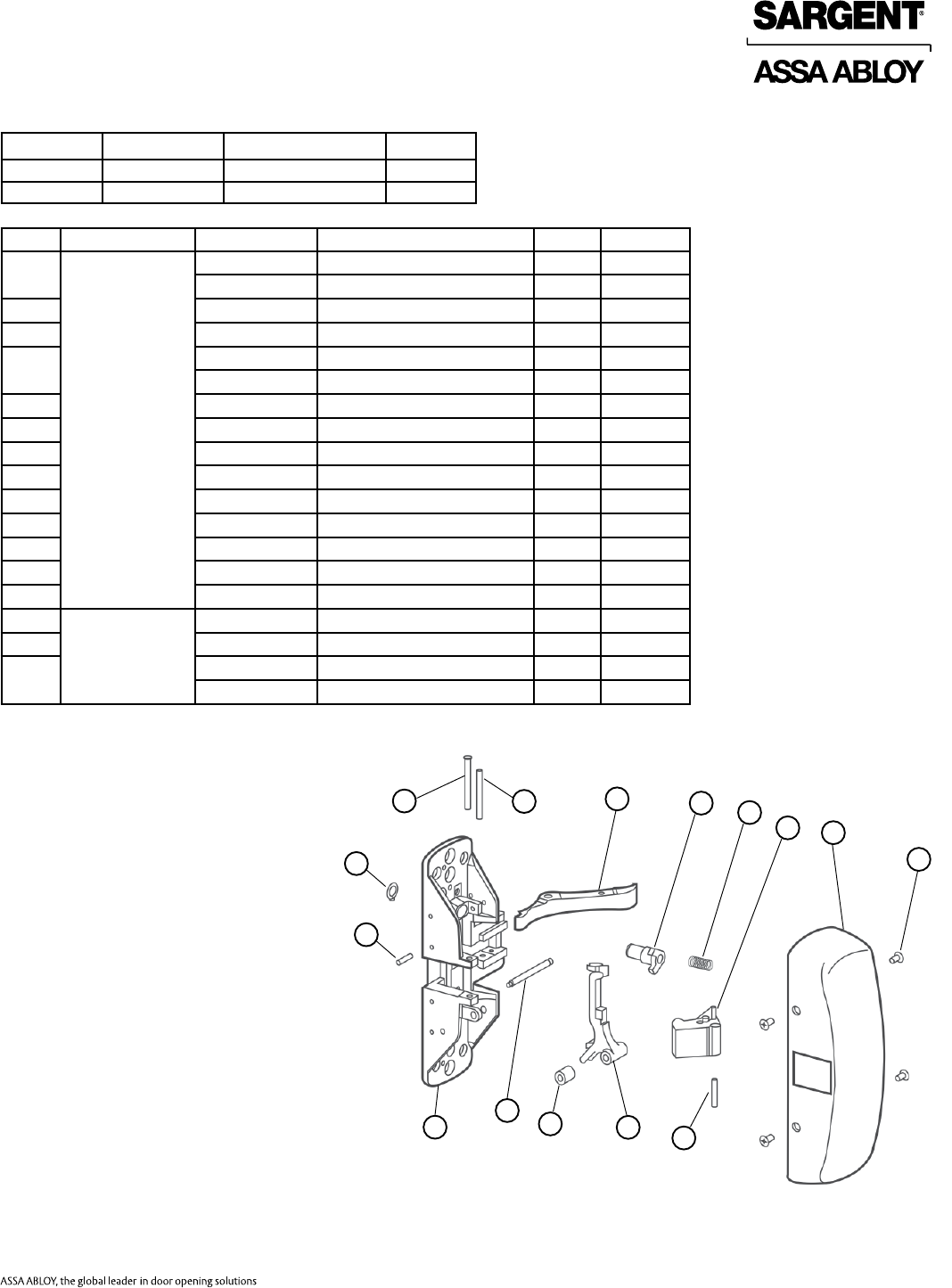 SARGENT®

ASSA ABLOY

ASSA ABLOY, the global leader in door opening solutions