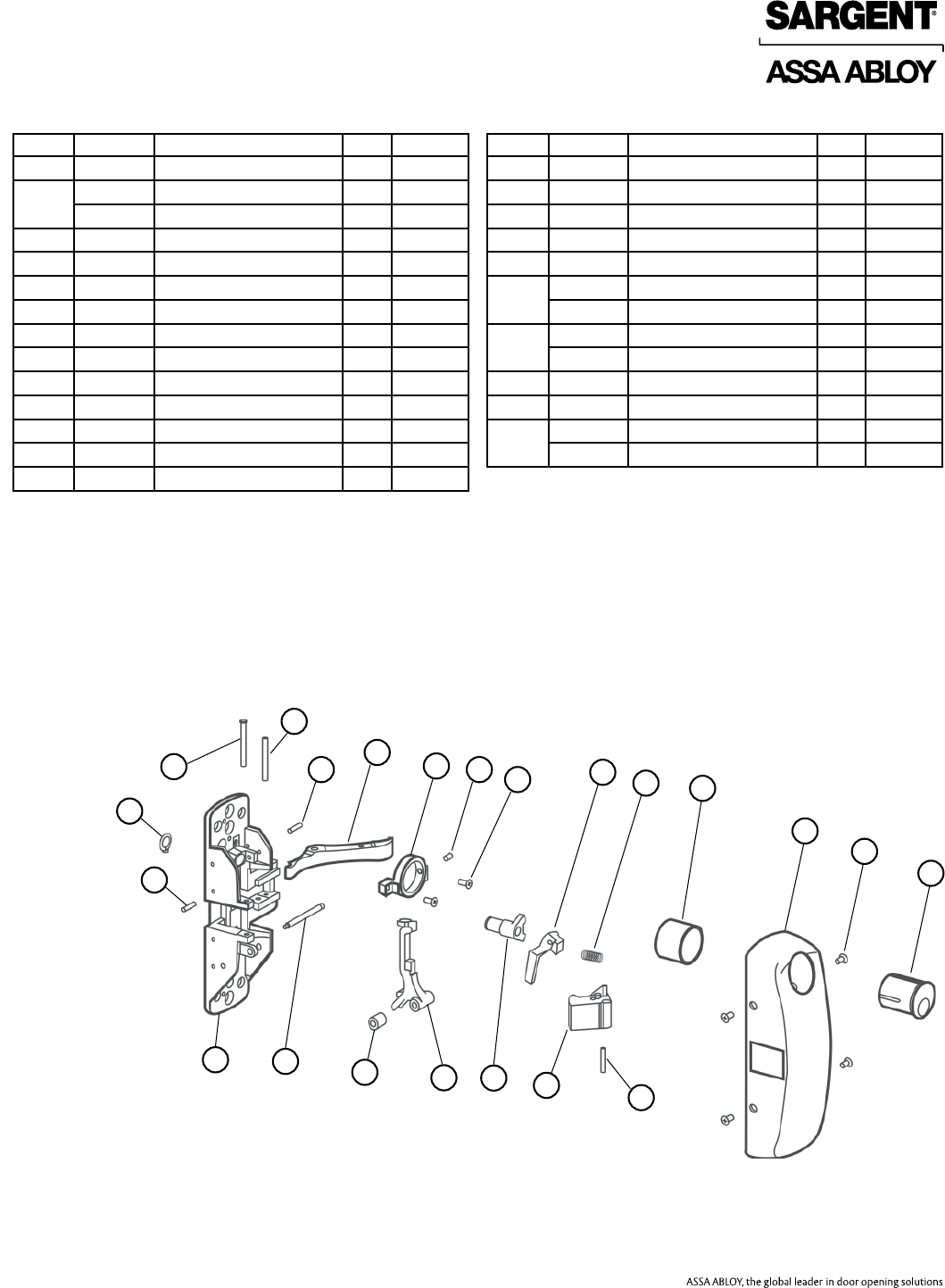 SARGENT®

ASSA ABLOY

ASSA ABLOY, the global leader in door opening solutions