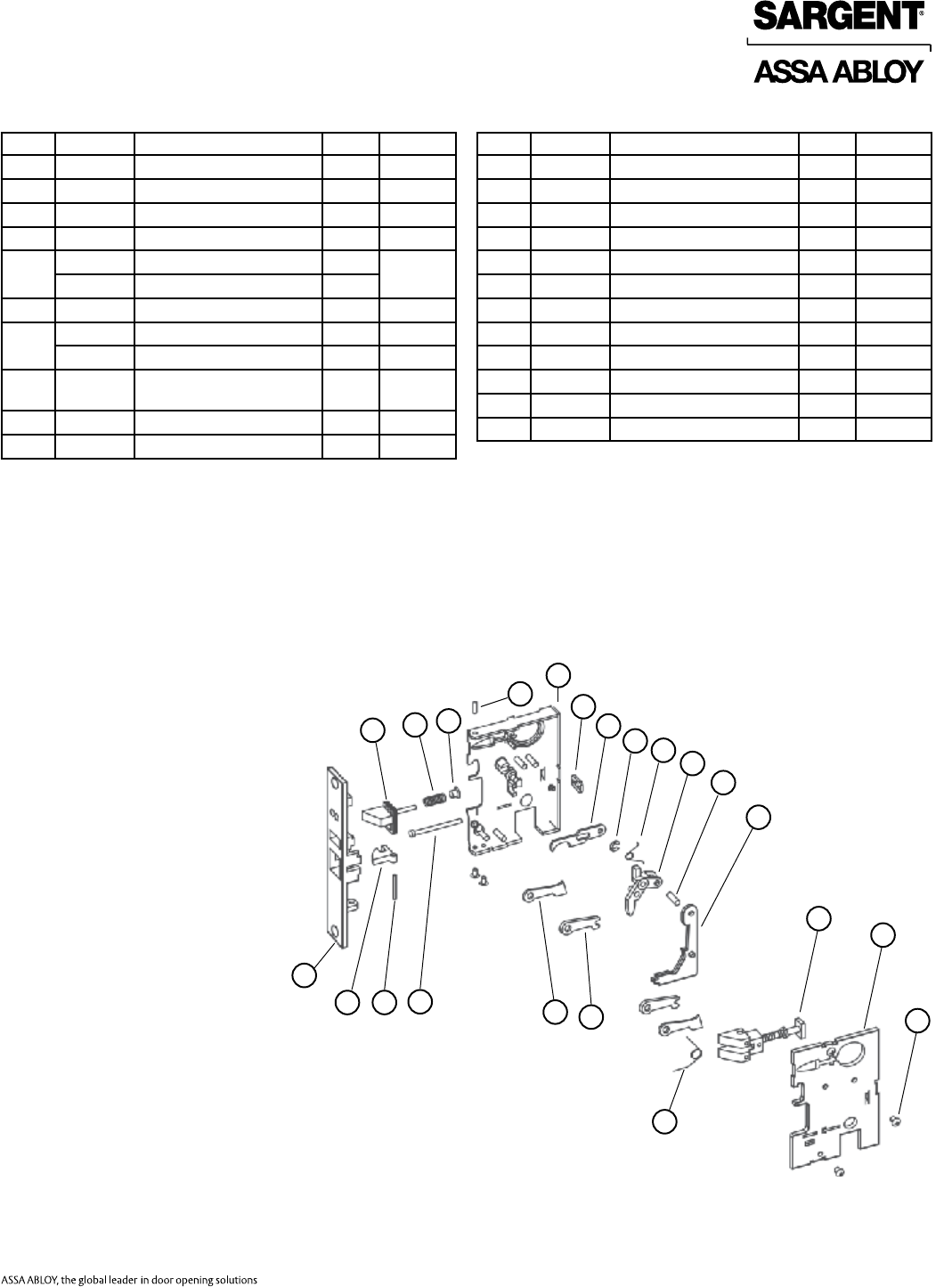 SARGENT®

ASSA ABLOY

ASSA ABLOY, the global leader in door opening solutions