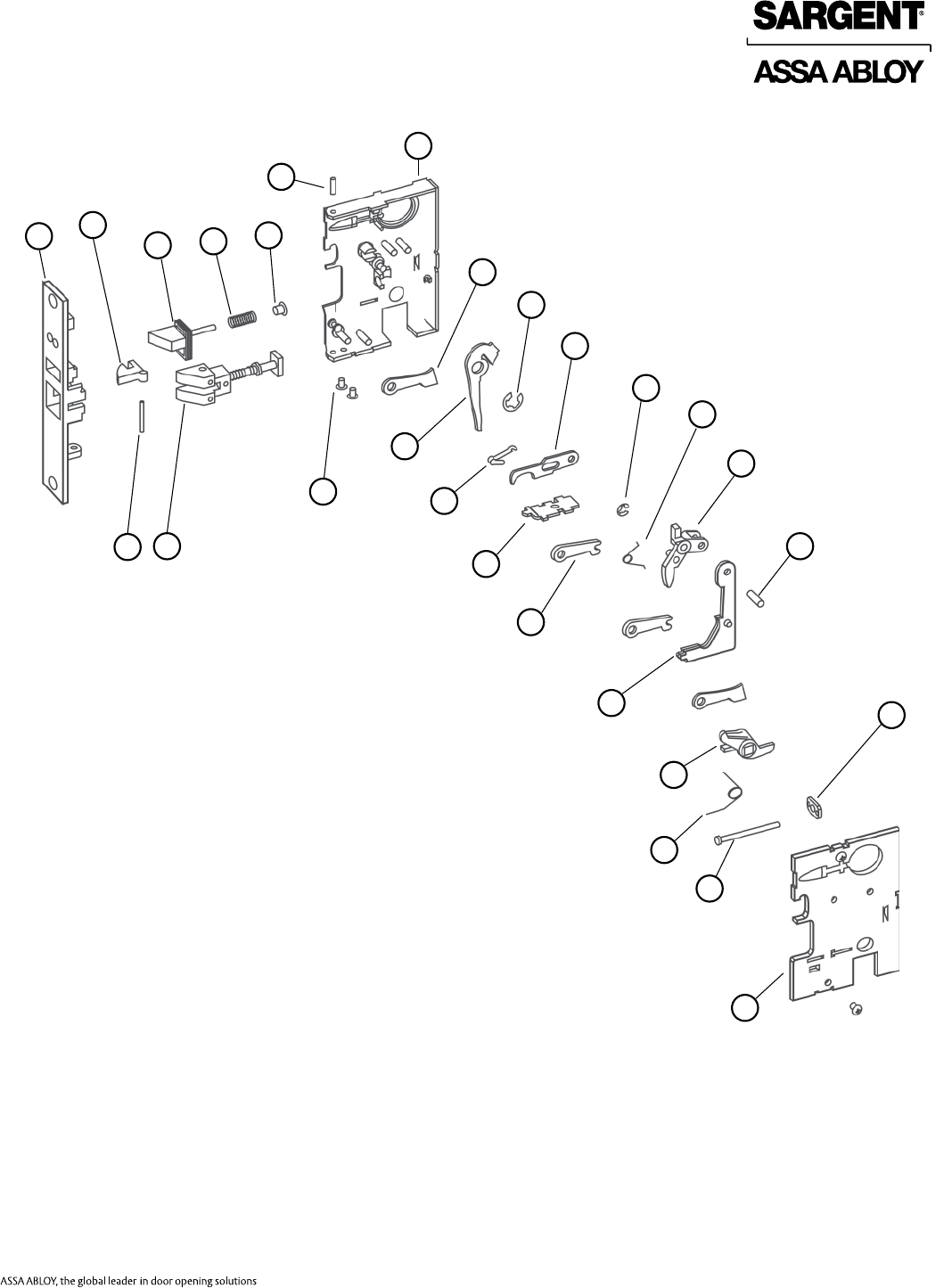 SARGENT®
ASSA ABLOY

ASSA ABLOY, the global leader in door opening solutions