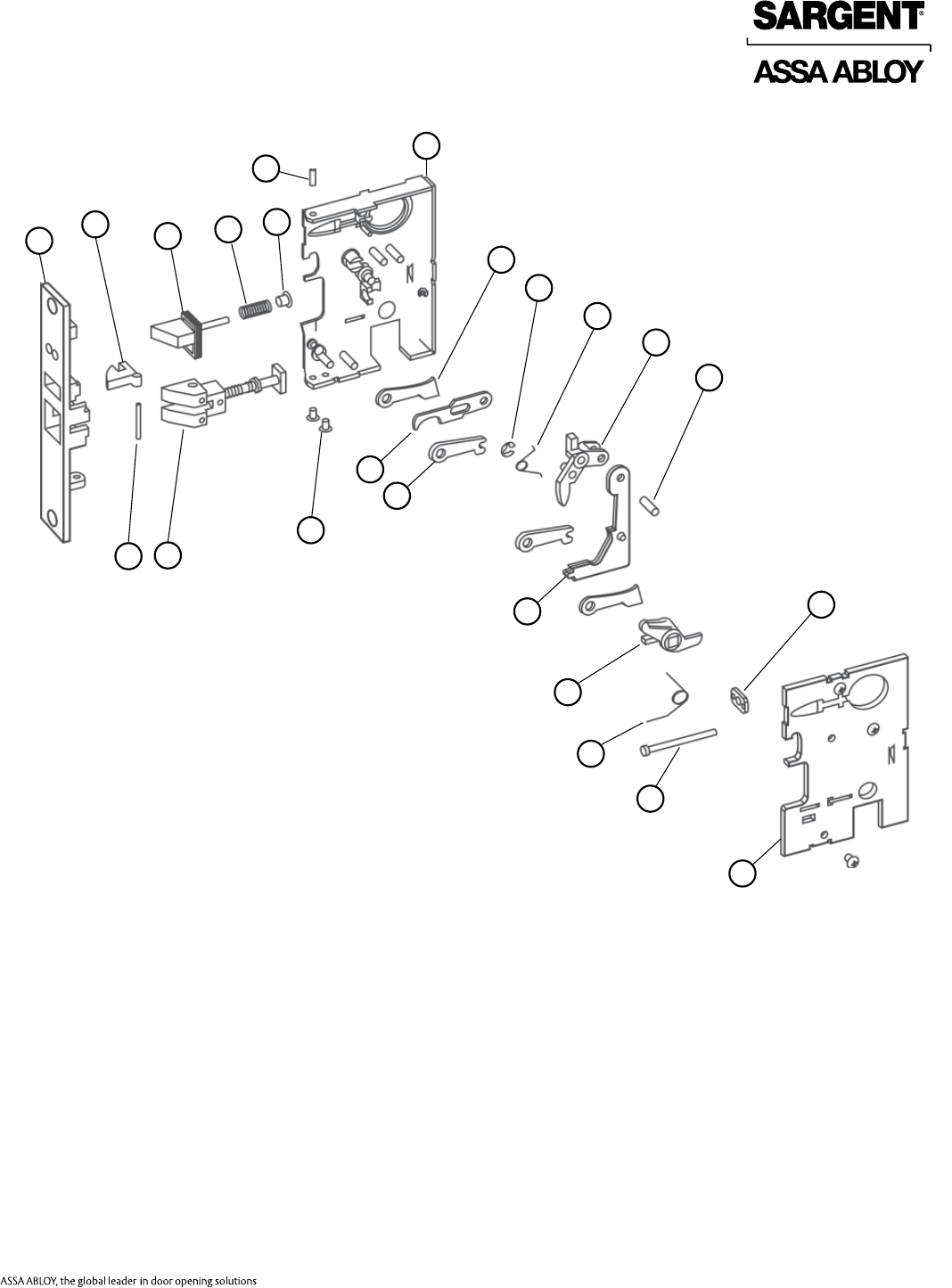 SARGENT®
ASSA ABLOY

ASSA ABLOY, the global leader in door opening solutions