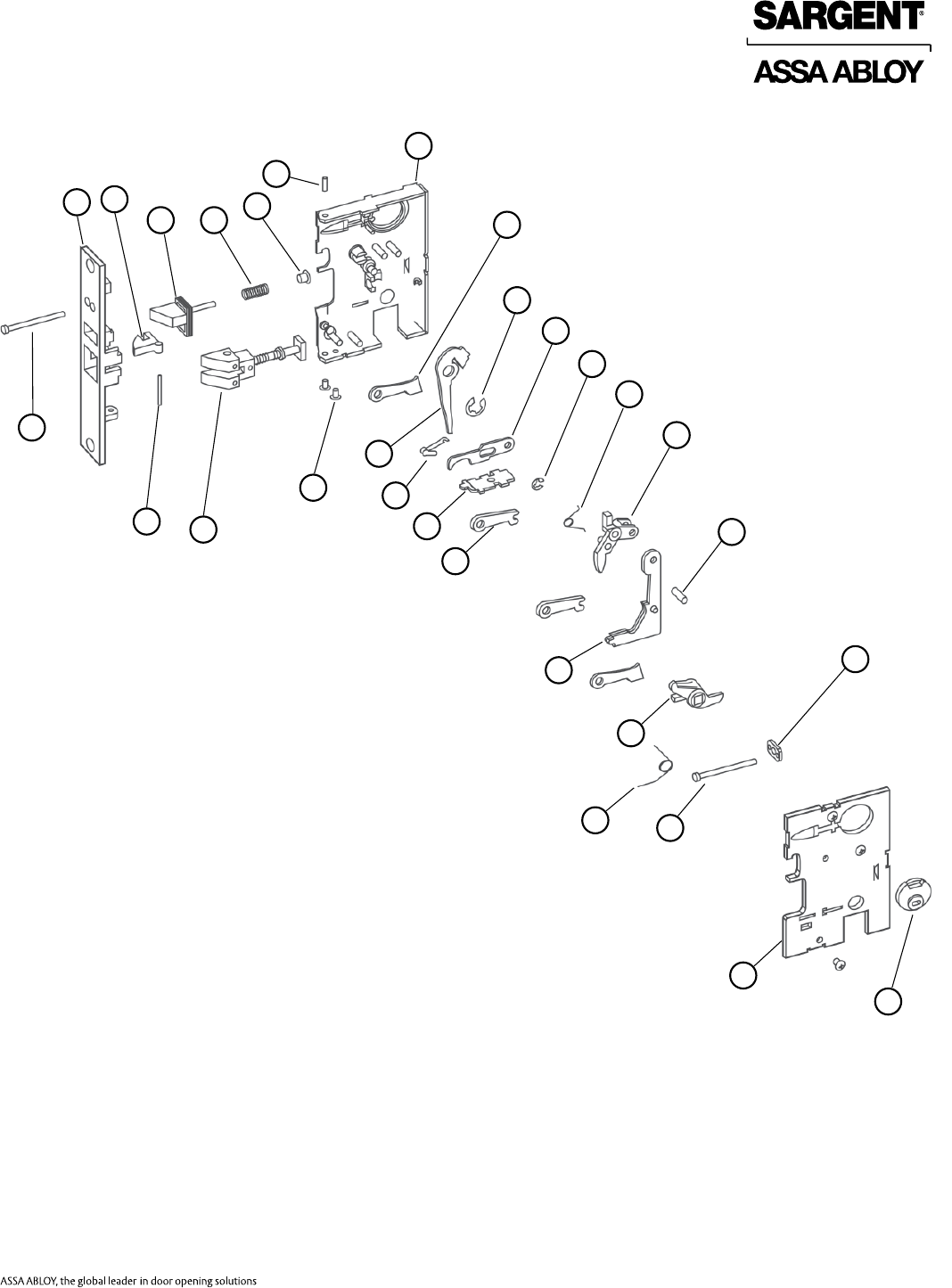 SARGENT®
ASSA ABLOY

ASSA ABLOY, the global leader in door opening solutions